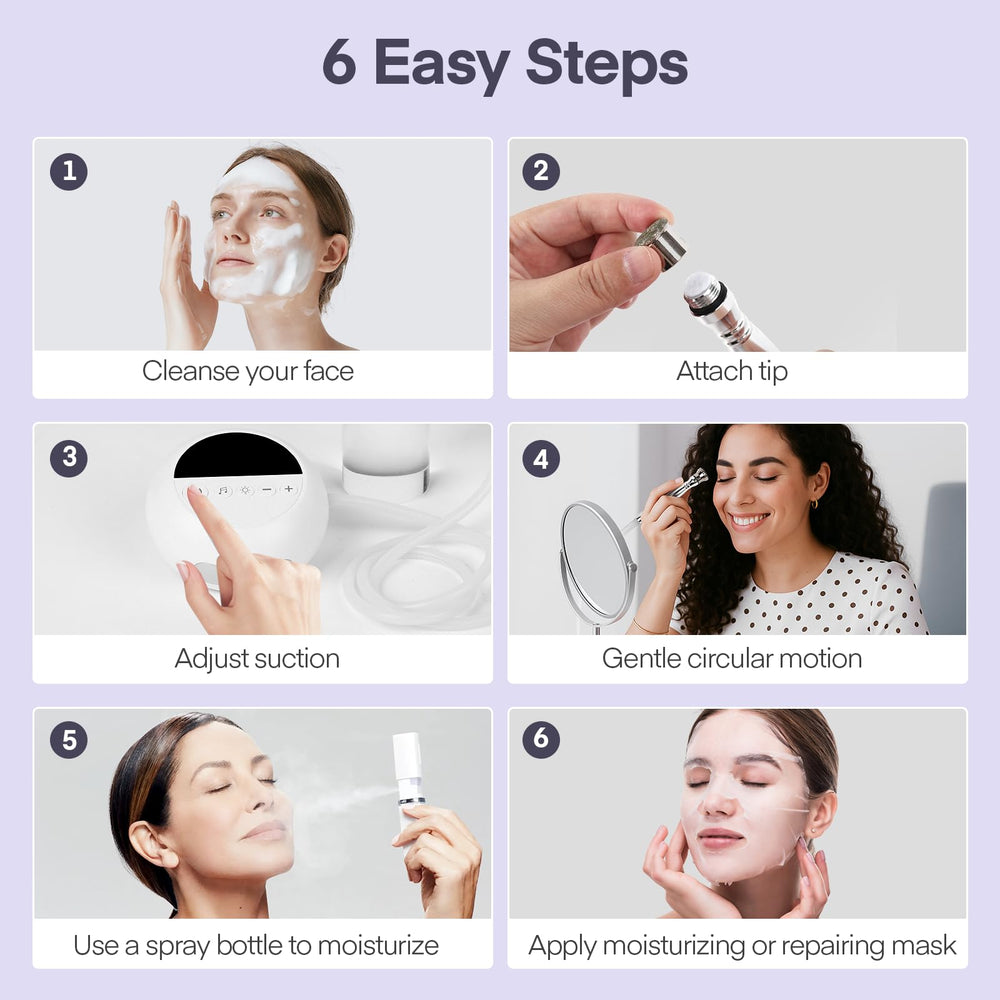 6 Easy Steps

1
Cleanse your face

2
Attach tip

3
Adjust suction

4
Gentle circular motion

5
Use a spray bottle to moisturize

6
Apply moisturizing or repairing mask