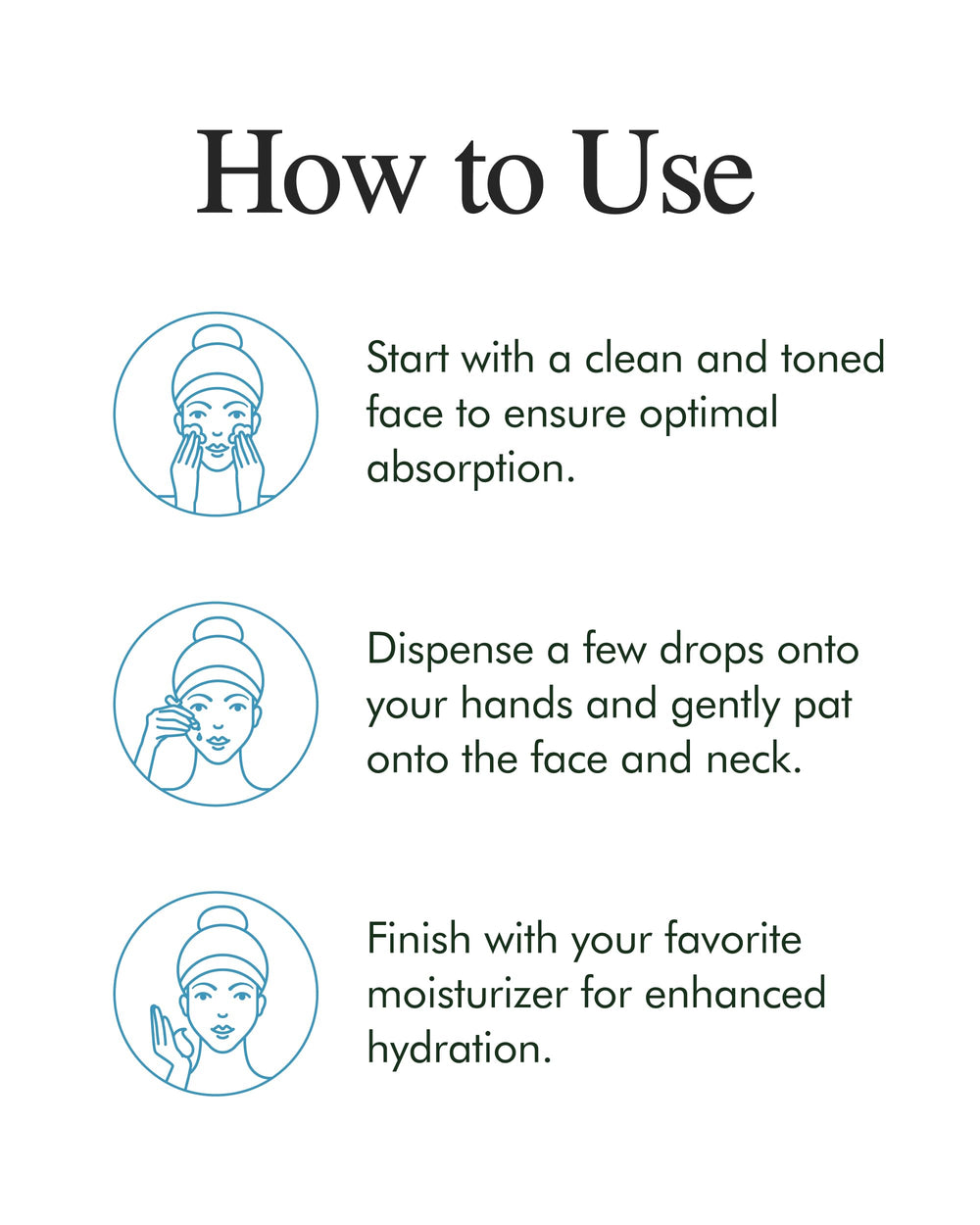 How to Use

Start with a clean and toned face to ensure optimal absorption.

Dispense a few drops onto your hands and gently pat onto the face and neck.

Finish with your favorite moisturizer for enhanced hydration.