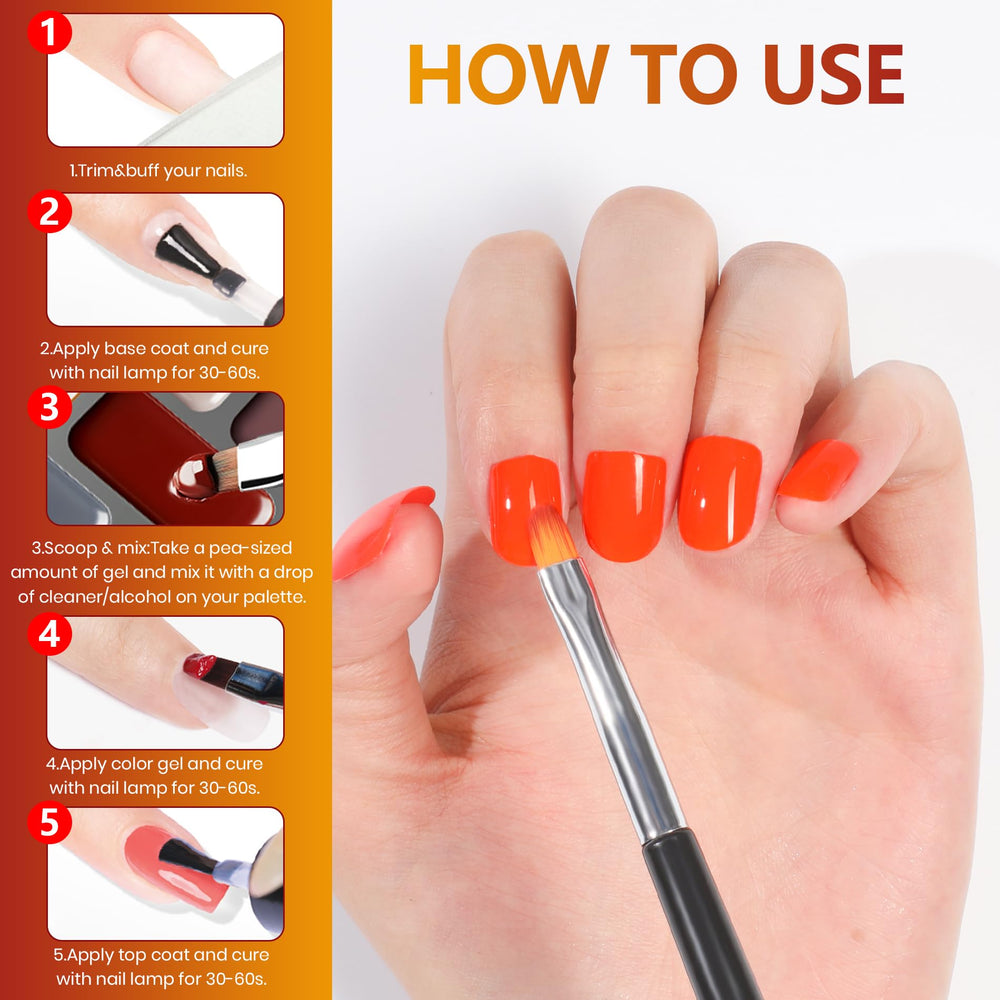 HOW TO USE

1

1.Trim&buff your nails.

2

2.Apply base coat and cure with nail lamp for 30-60s.

3

3.Scoop & mix:Take a pea-sized amount of gel and mix it with a drop of cleaner/alcohol on your palette.

4

4.Apply color gel and cure with nail lamp for 30-60s.

5

5.Apply top coat and cure with nail lamp for 30-60s.