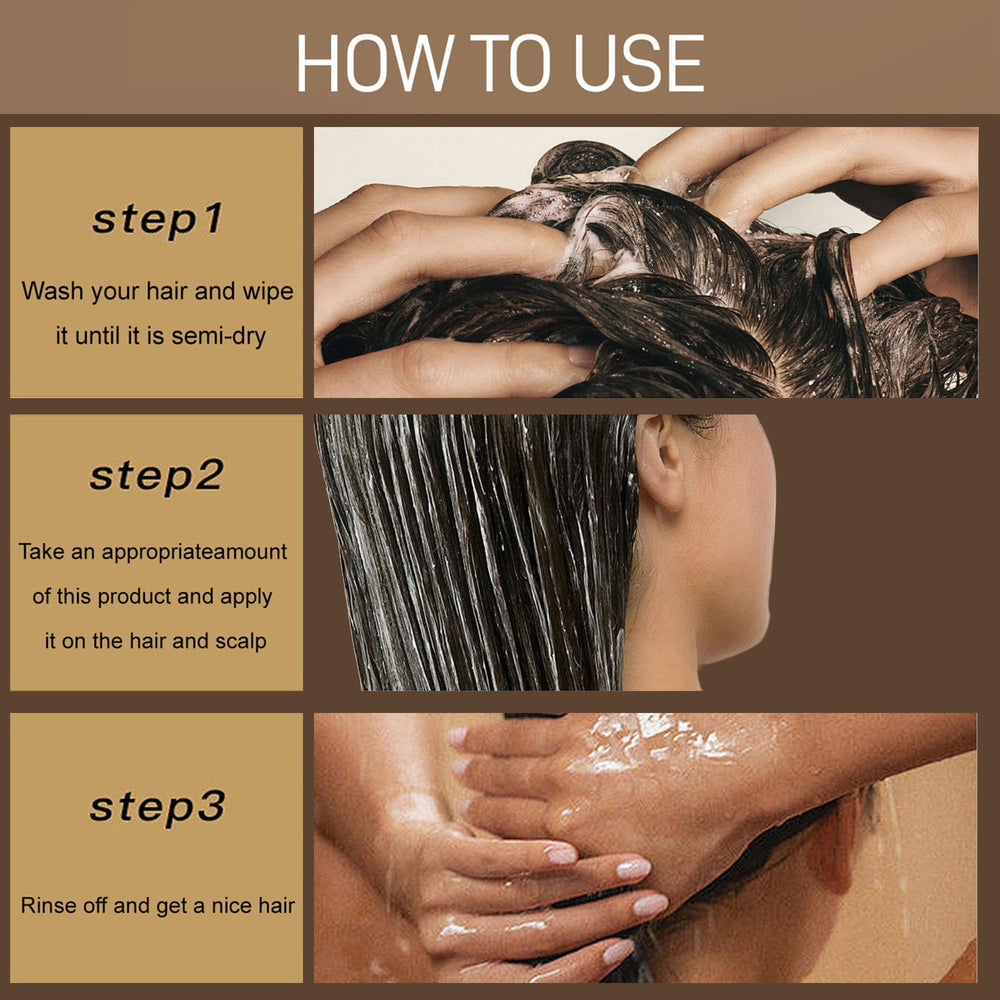 HOW TO USE

step1

Wash your hair and wipe it until it is semi-dry

step2

Take an appropriateamount of this product and apply it on the hair and scalp

step3

Rinse off and get a nice hair