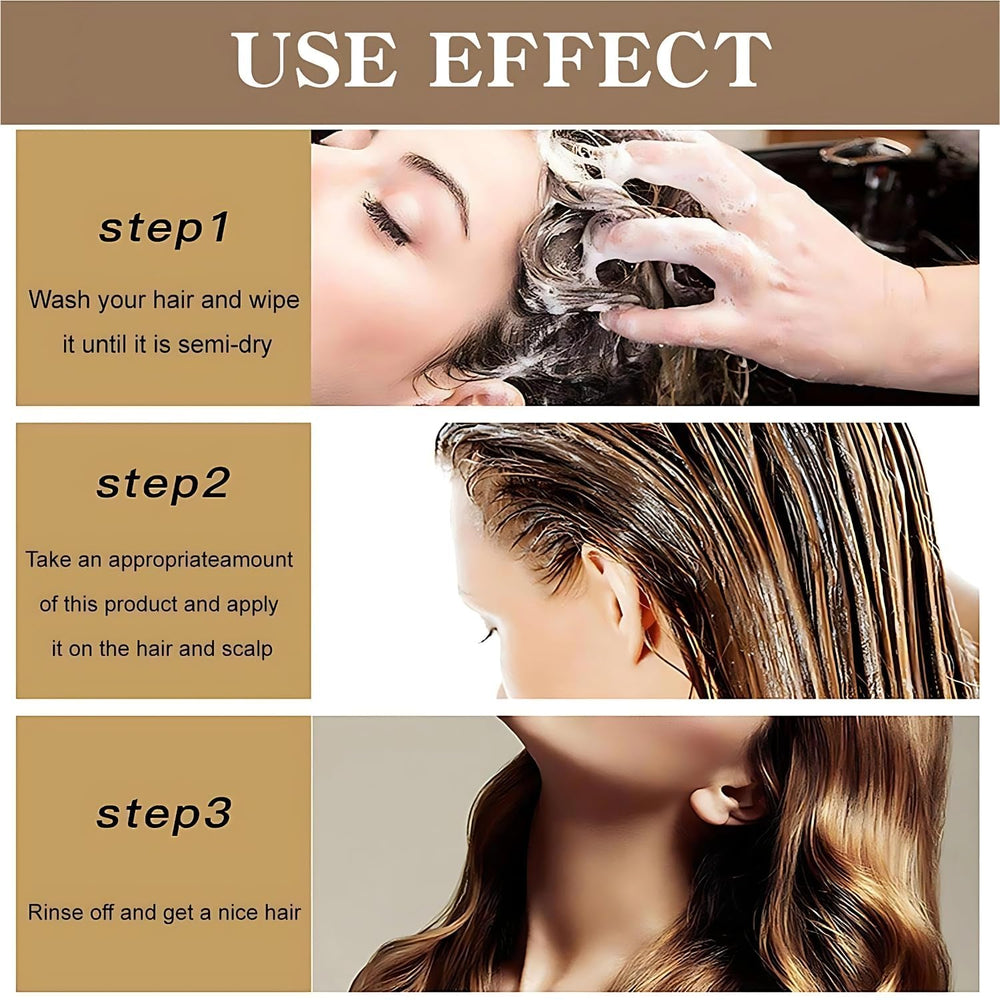 USE EFFECT

step1

Wash your hair and wipe it until it is semi-dry

step2

Take an appropriateamount of this product and apply it on the hair and scalp

step3

Rinse off and get a nice hair