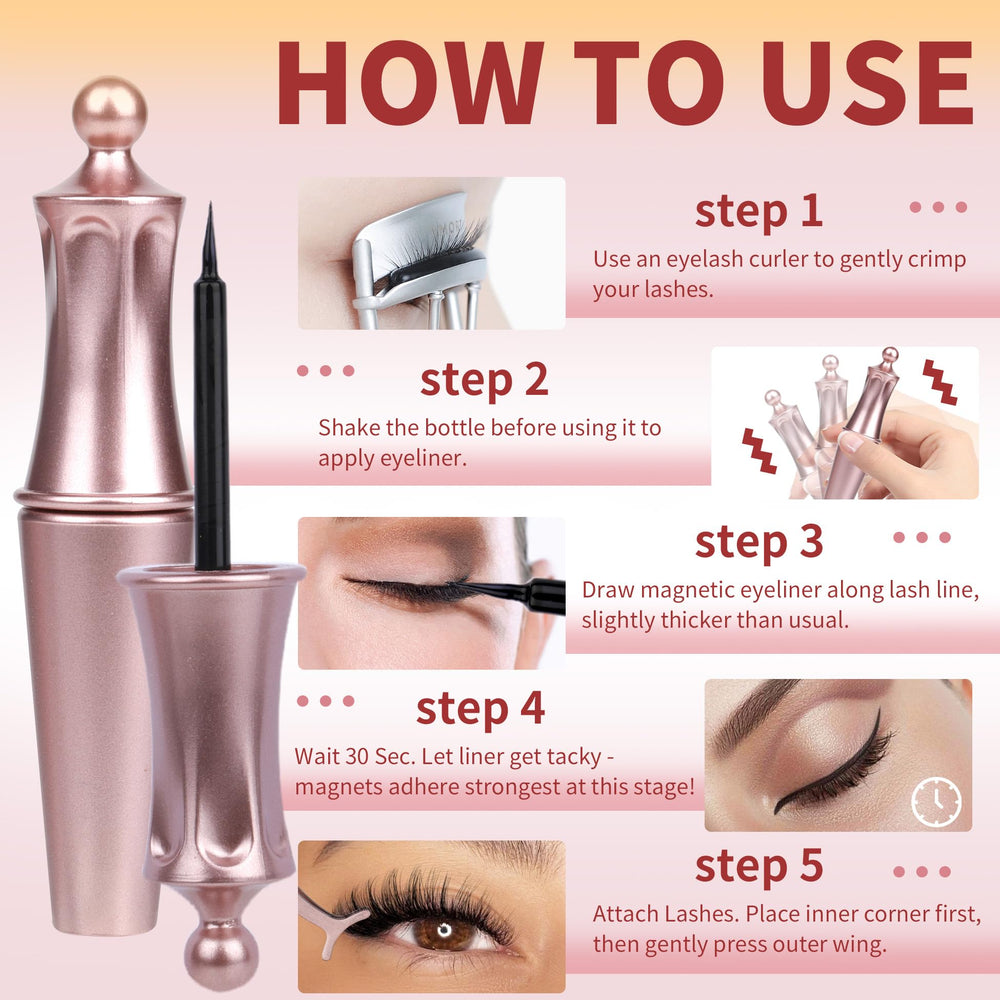 HOW TO USE

step 1

Use an eyelash curler to gently crimp your lashes.

step 2

Shake the bottle before using it to apply eyeliner.

step 3

Draw magnetic eyeliner along lash line, slightly thicker than usual.

step 4

Wait 30 Sec. Let liner get tacky - magnets adhere strongest at this stage!

step 5

Attach Lashes. Place inner corner first, then gently press outer wing.