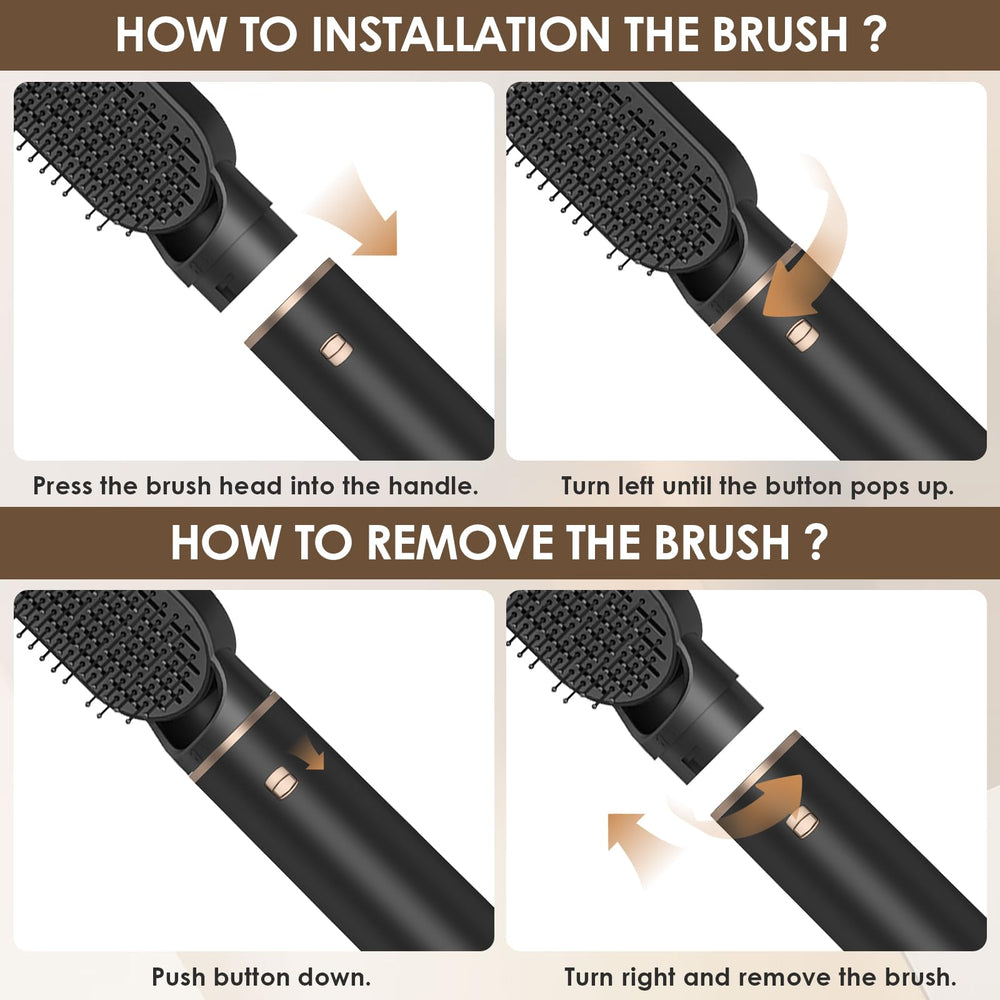 HOW TO INSTALLATION THE BRUSH ?

Press the brush head into the handle.

Turn left until the button pops up.

HOW TO REMOVE THE BRUSH ?

Push button down.

Turn right and remove the brush.