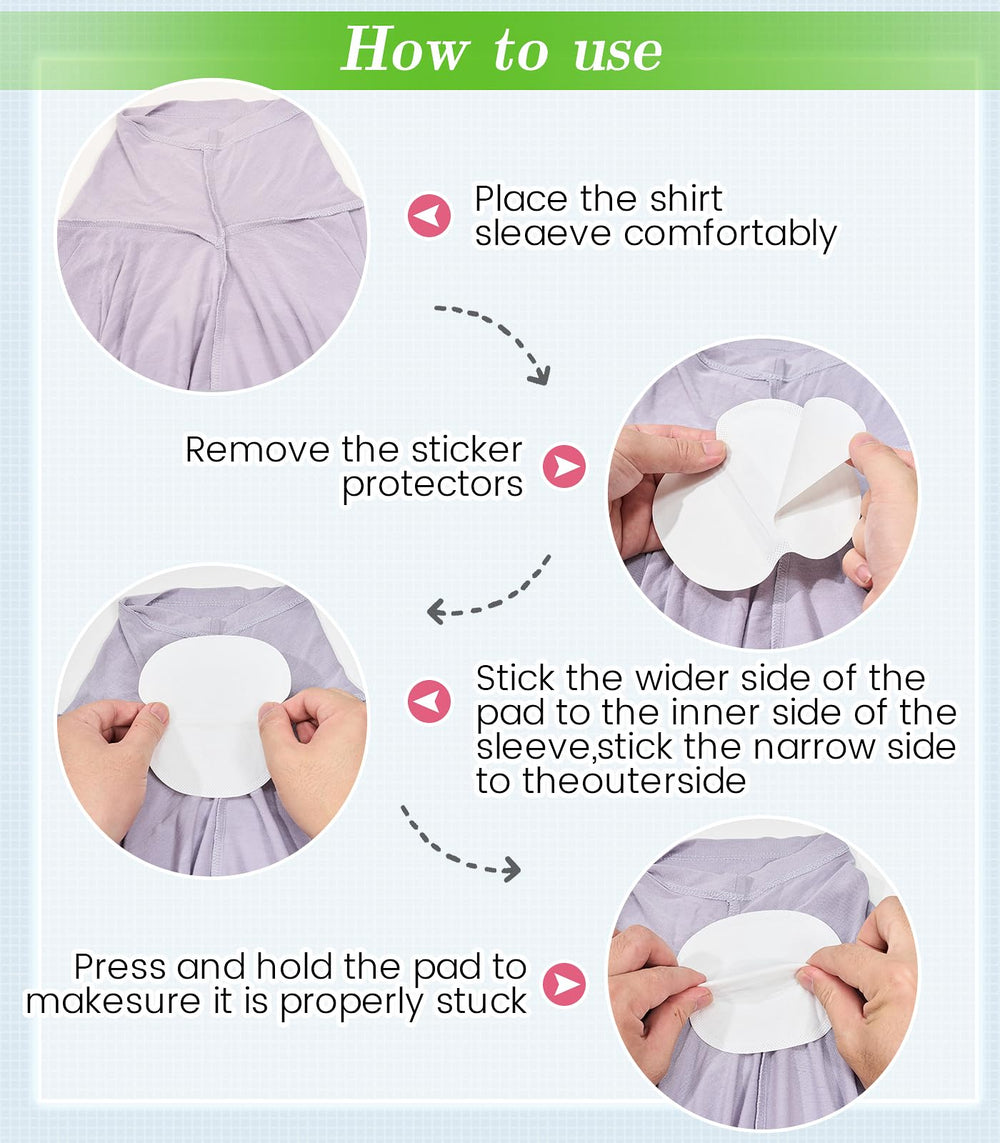 How to use

Place the shirt sleaeve comfortably

Remove the sticker protectors

Stick the wider side of the pad to the inner side of the sleeve,stick the narrow side to theouterside

Press and hold the pad to makesure it is properly stuck