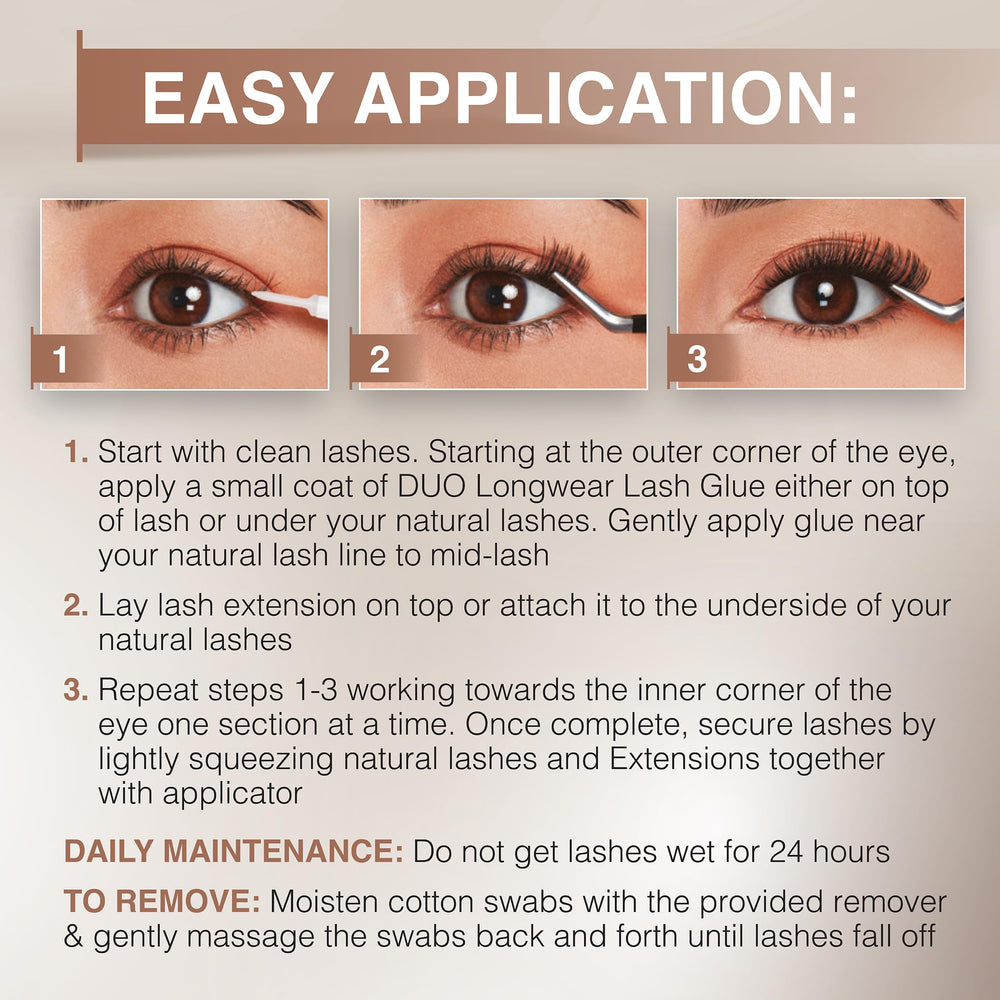 EASY APPLICATION:

1

2

3

1. Start with clean lashes. Starting at the outer corner of the eye, apply a small coat of DUO Longwear Lash Glue either on top of lash or under your natural lashes. Gently apply glue near your natural lash line to mid-lash

2. Lay lash extension on top or attach it to the underside of your natural lashes

3. Repeat steps 1-3 working towards the inner corner of the eye one section at a time. Once complete, secure lashes by lightly squeezing natural lashes and Extensions together with applicator

DAILY MAINTENANCE: Do not get lashes wet for 24 hours

TO REMOVE: Moisten cotton swabs with the provided remover & gently massage the swabs back and forth until lashes fall off