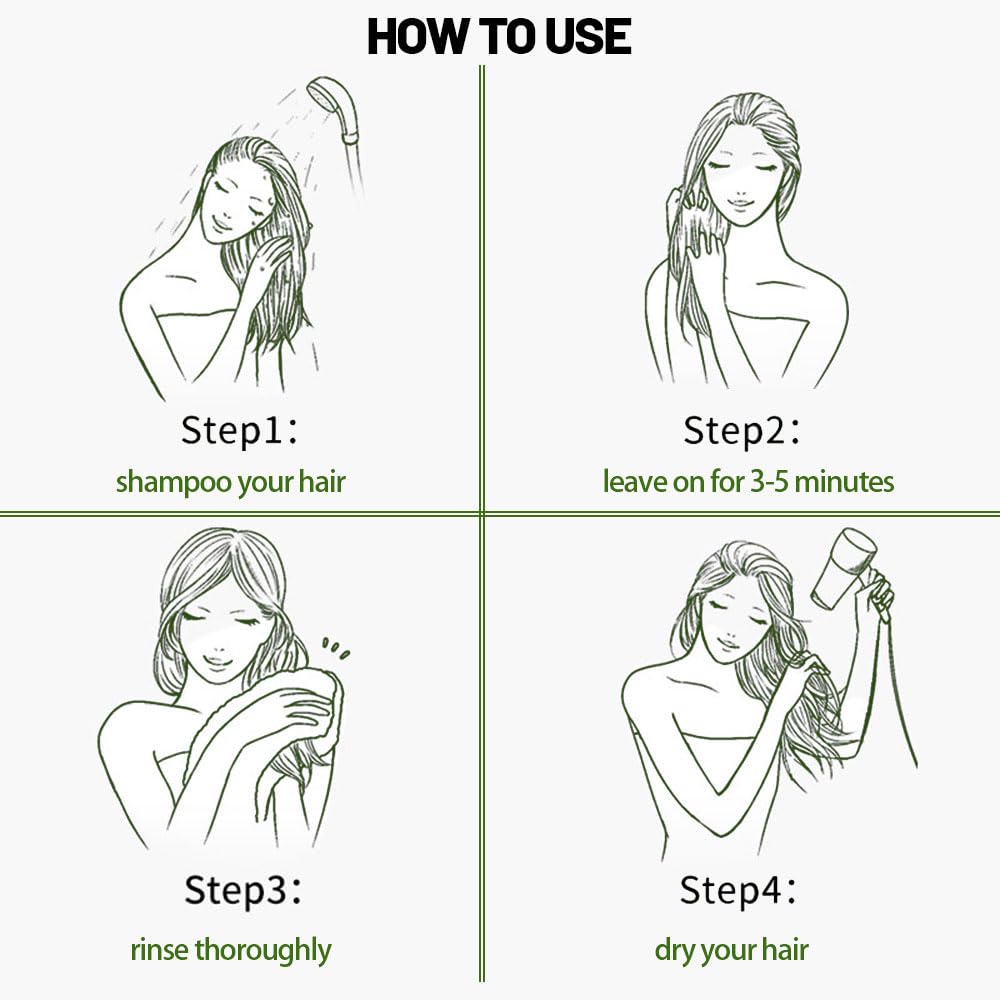 HOW TO USE

Step1:
shampoo your hair

Step2:
leave on for 3-5 minutes

Step3:
rinse thoroughly

Step4:
dry your hair