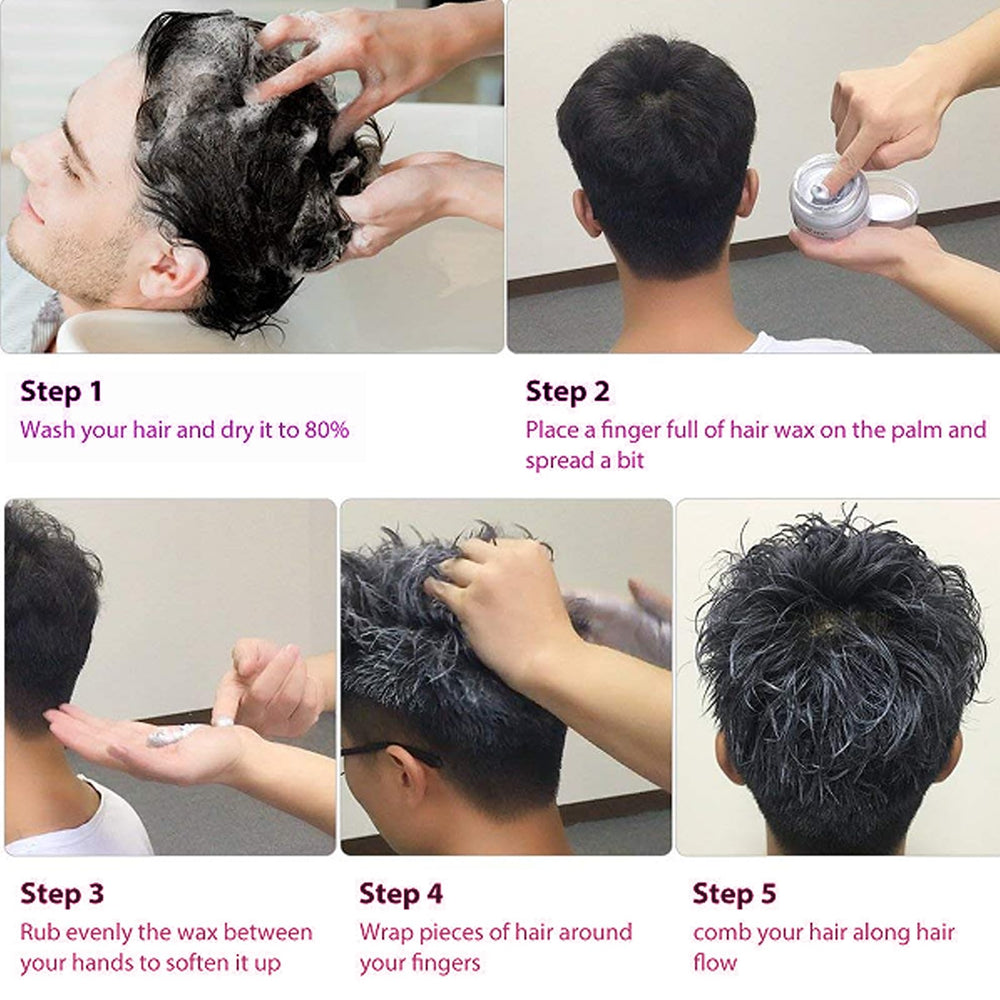 Step 1
Wash your hair and dry it to 80%

Step 2
Place a finger full of hair wax on the palm and spread a bit

Step 3
Rub evenly the wax between your hands to soften it up

Step 4
Wrap pieces of hair around your fingers

Step 5
comb your hair along hair flow