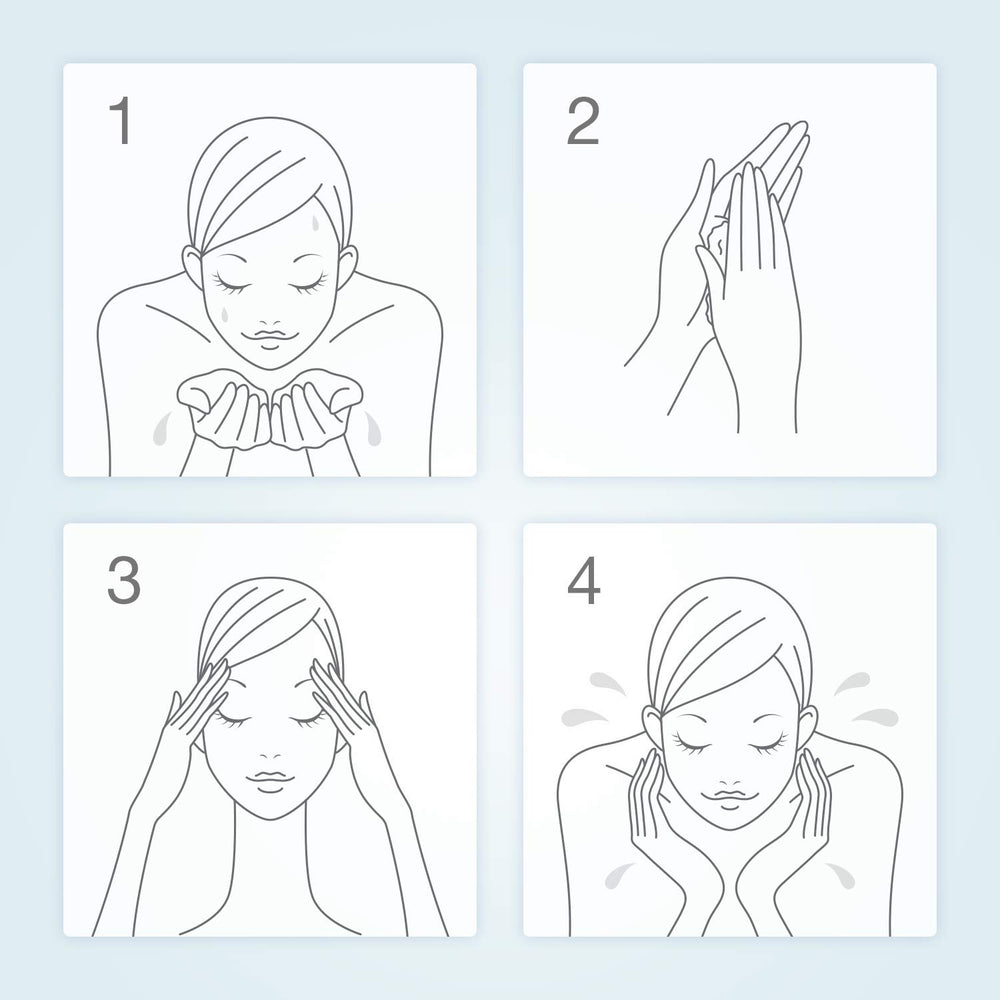 1

2

3

4