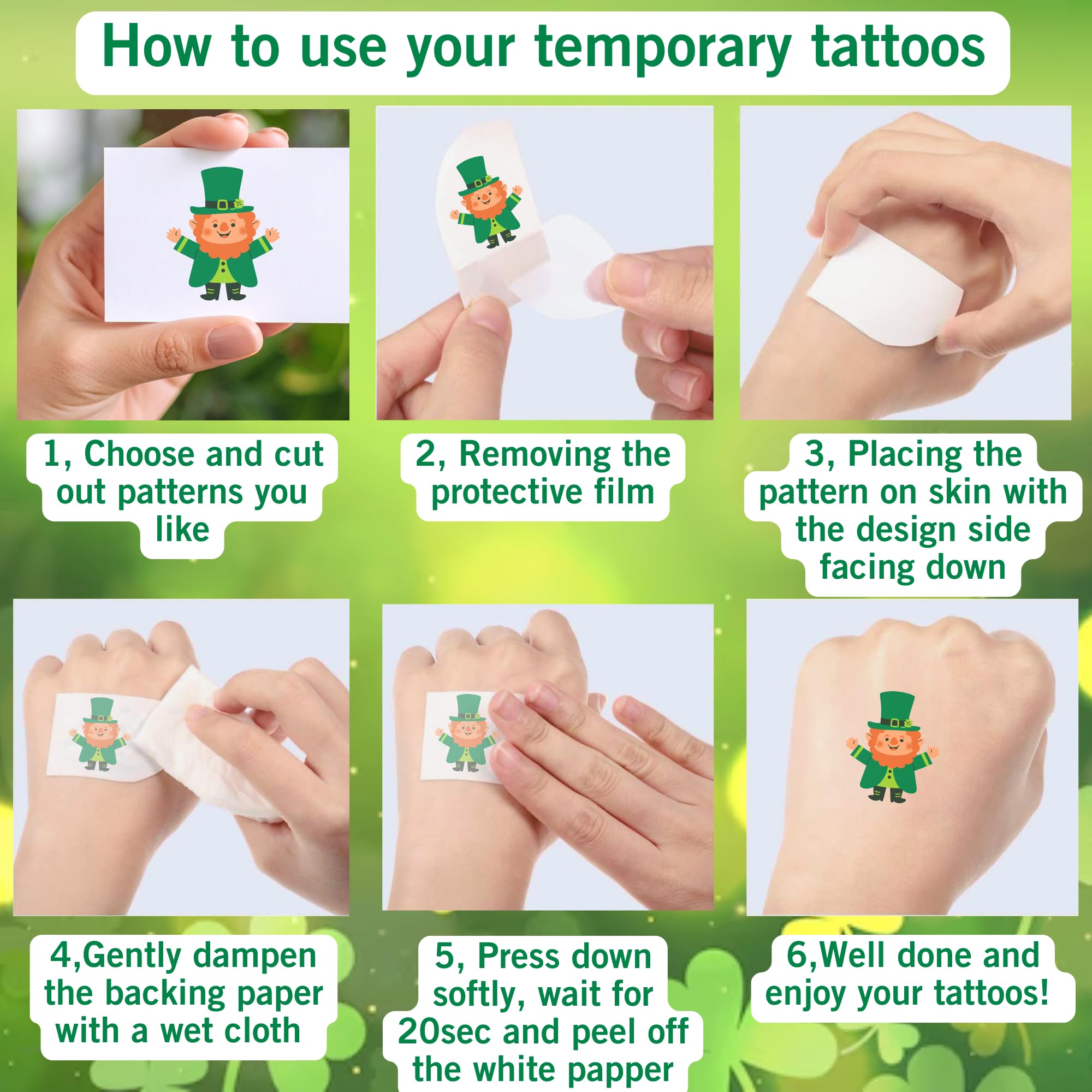 How to use your temporary tattoos

1, Choose and cut out patterns you like

2, Removing the protective film

3, Placing the pattern on skin with the design side facing down

4,Gently dampen the backing paper with a wet cloth

5, Press down softly, wait for 20sec and peel off the white papper

6,Well done and enjoy your tattoos!