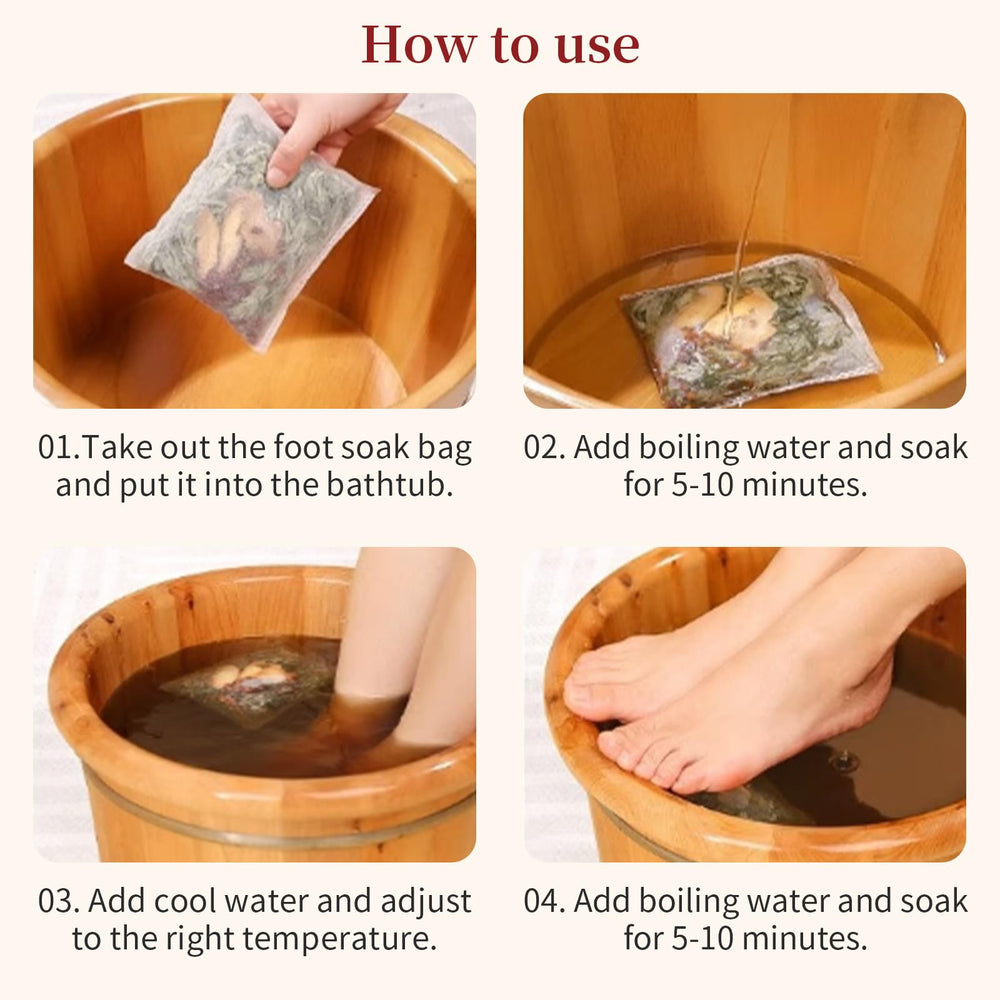 How to use

01.Take out the foot soak bag and put it into the bathtub.

02. Add boiling water and soak for 5-10 minutes.

03. Add cool water and adjust to the right temperature.

04. Add boiling water and soak for 5-10 minutes.