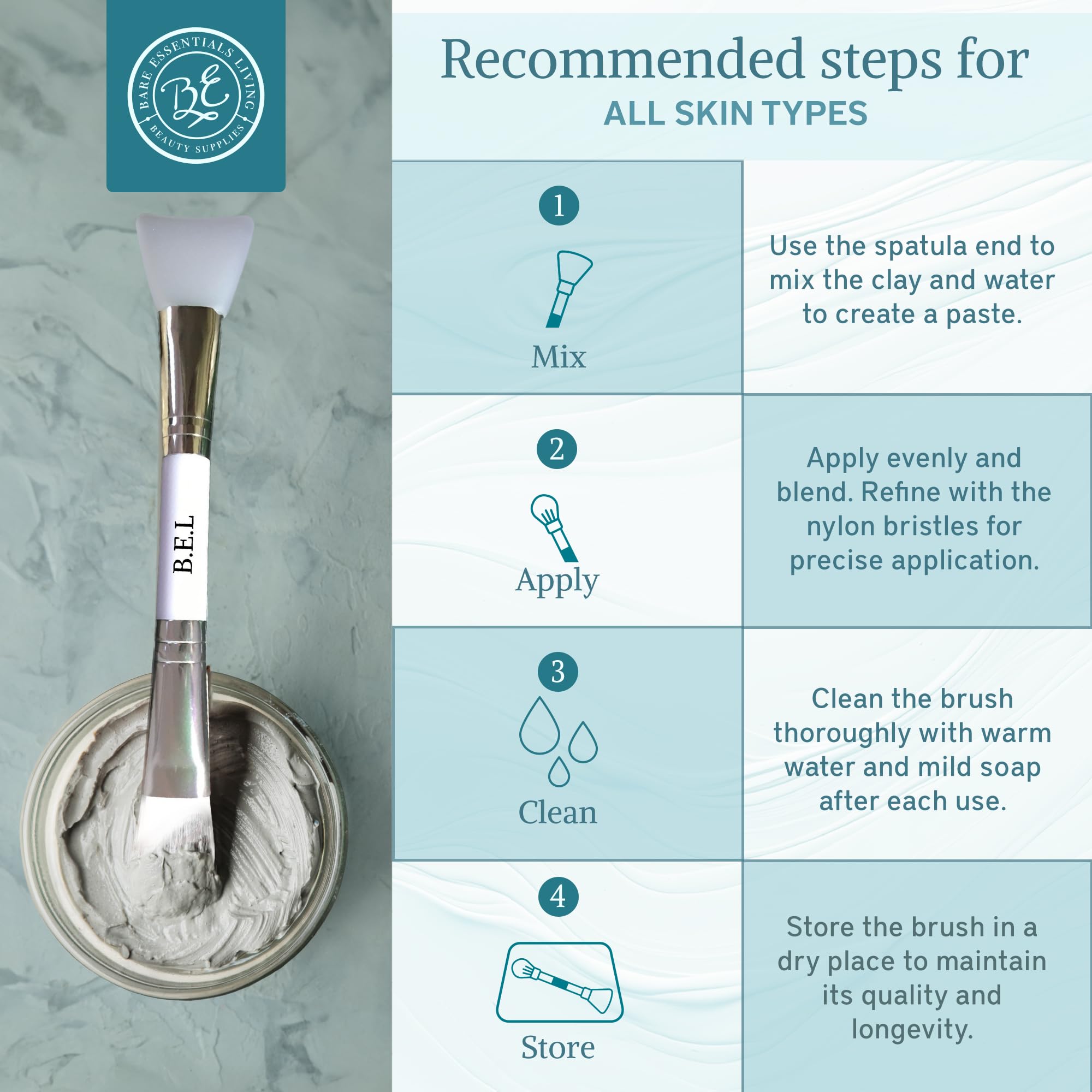 BARE ESSENTIALS LIVING
BE
BEAUTY SUPPLIES

B.E.L

Recommended steps for
ALL SKIN TYPES

1
Mix
Use the spatula end to mix the clay and water to create a paste.

2
Apply
Apply evenly and blend. Refine with the nylon bristles for precise application.

3
Clean
Clean the brush thoroughly with warm water and mild soap after each use.

4
Store
Store the brush in a dry place to maintain its quality and longevity.