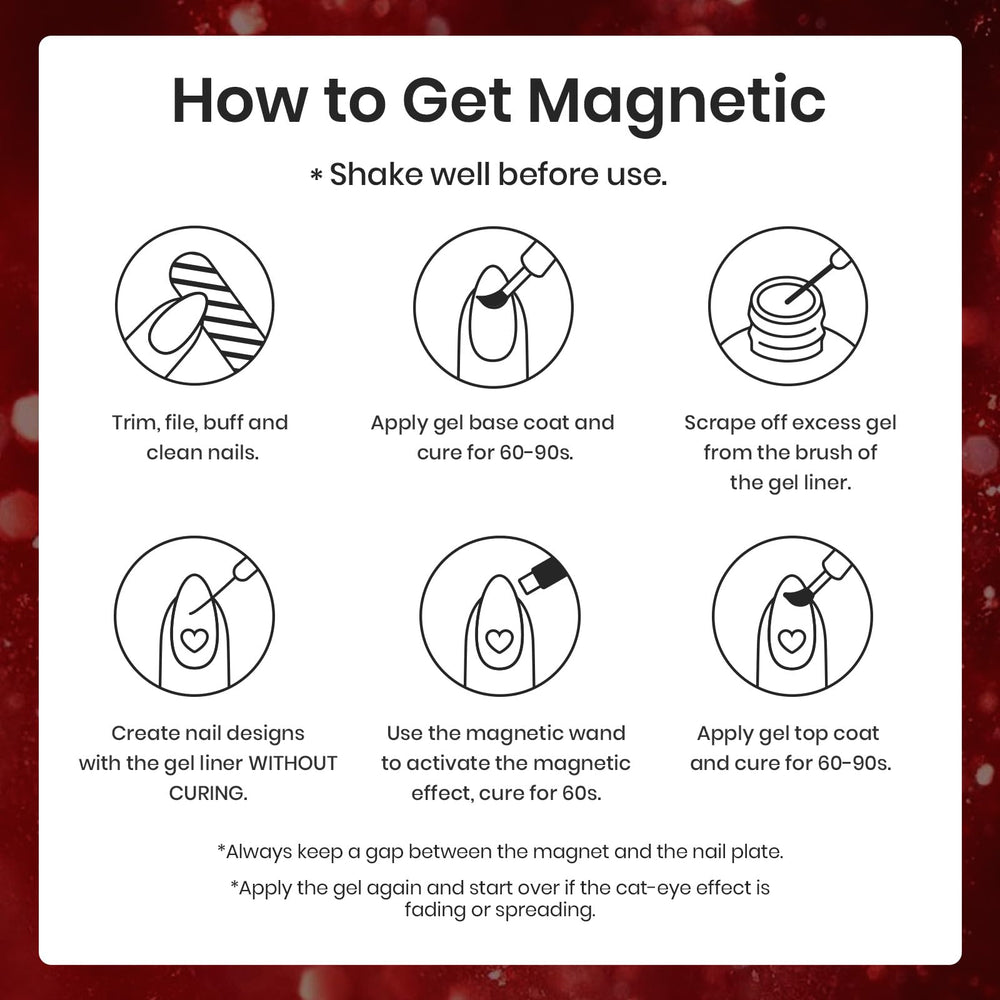 How to Get Magnetic

* Shake well before use.

Trim, file, buff and clean nails.

Apply gel base coat and cure for 60-90s.

Scrape off excess gel from the brush of the gel liner.

Create nail designs with the gel liner WITHOUT CURING.

Use the magnetic wand to activate the magnetic effect, cure for 60s.

Apply gel top coat and cure for 60-90s.

*Always keep a gap between the magnet and the nail plate.

*Apply the gel again and start over if the cat-eye effect is fading or spreading.