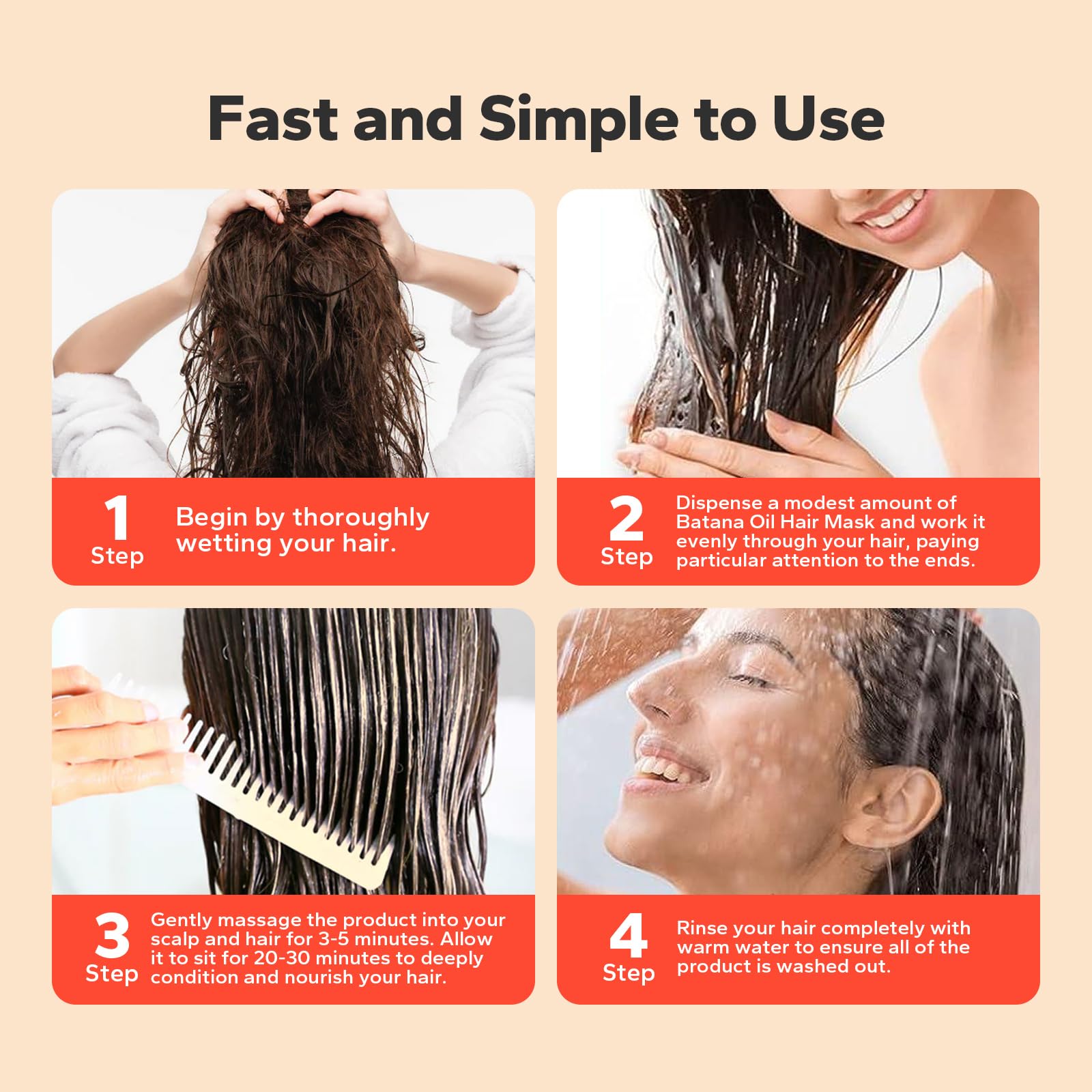 Fast and Simple to Use

1
Step
Begin by thoroughly wetting your hair.

2
Step
Dispense a modest amount of Batana Oil Hair Mask and work it evenly through your hair, paying particular attention to the ends.

3
Step
Gently massage the product into your scalp and hair for 3-5 minutes. Allow it to sit for 20-30 minutes to deeply condition and nourish your hair.

4
Step
Rinse your hair completely with warm water to ensure all of the product is washed out.