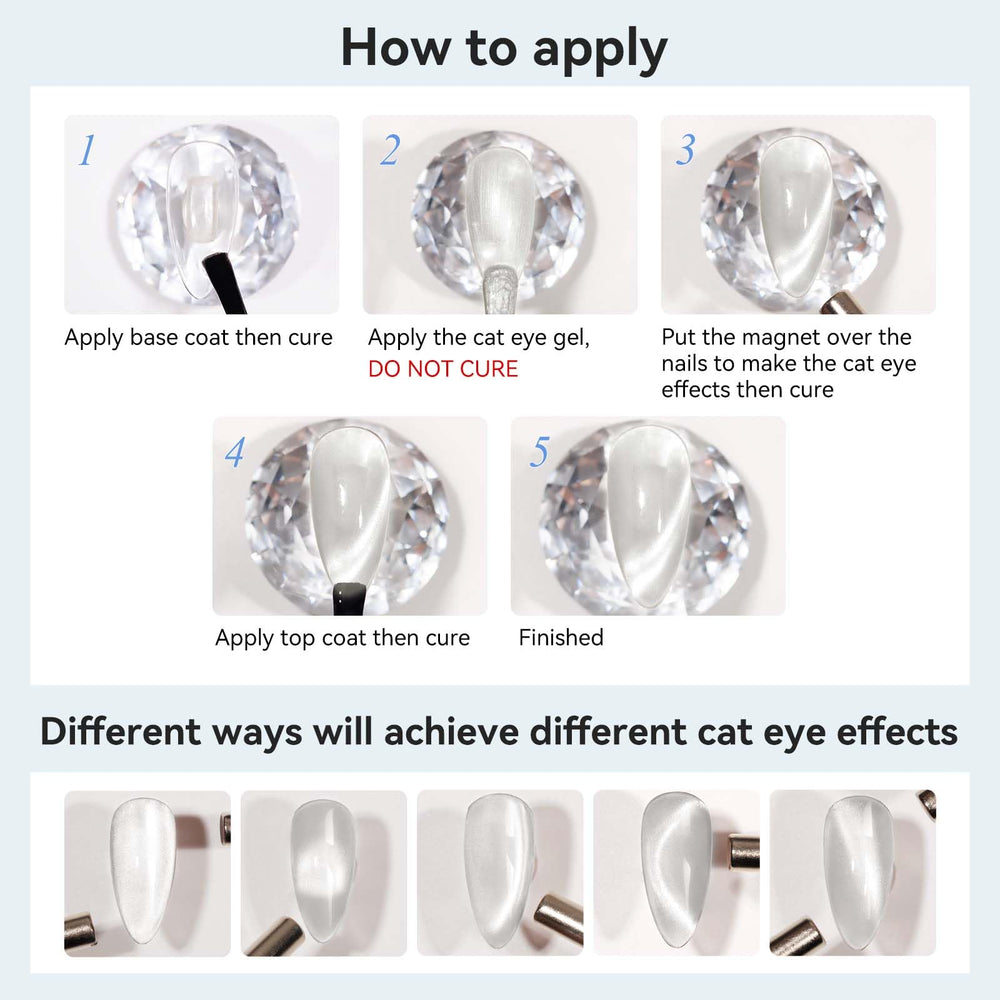 How to apply

1

Apply base coat then cure

2

Apply the cat eye gel, DO NOT CURE

3

Put the magnet over the nails to make the cat eye effects then cure

4

Apply top coat then cure

5

Finished

Different ways will achieve different cat eye effects