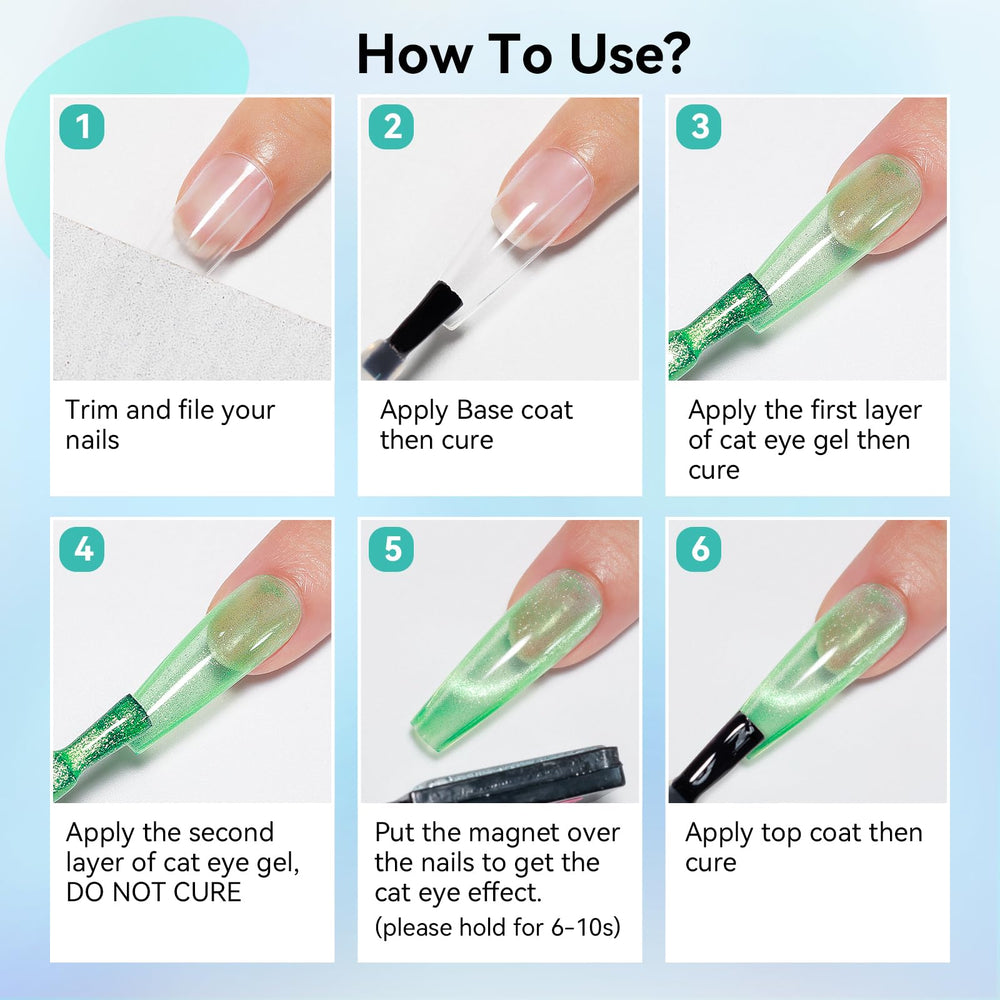 How To Use?

1
Trim and file your nails

2
Apply Base coat then cure

3
Apply the first layer of cat eye gel then cure

4
Apply the second layer of cat eye gel, DO NOT CURE

5
Put the magnet over the nails to get the cat eye effect.
(please hold for 6-10s)

6
Apply top coat then cure