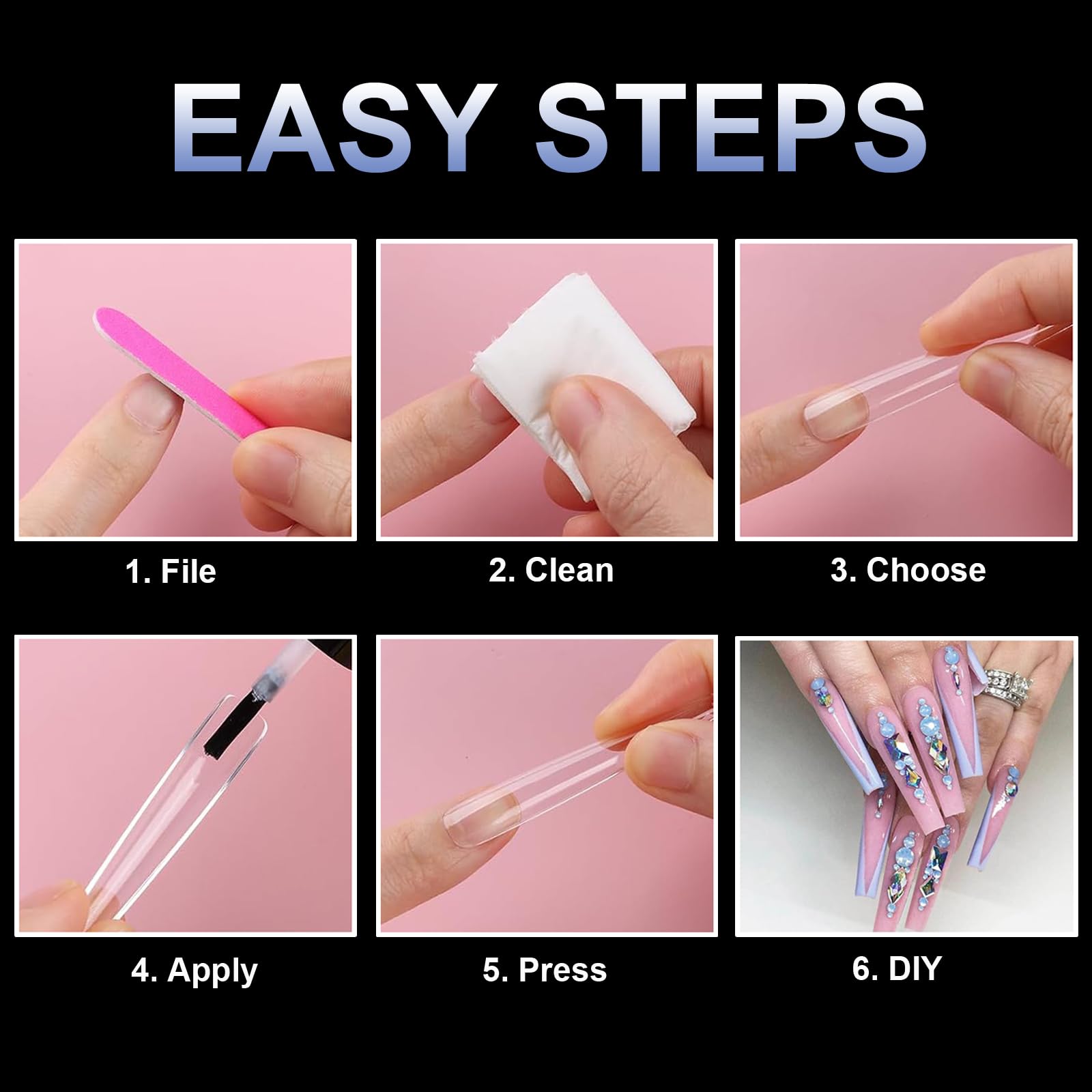 EASY STEPS

1. File

2. Clean

3. Choose

4. Apply

5. Press

6. DIY