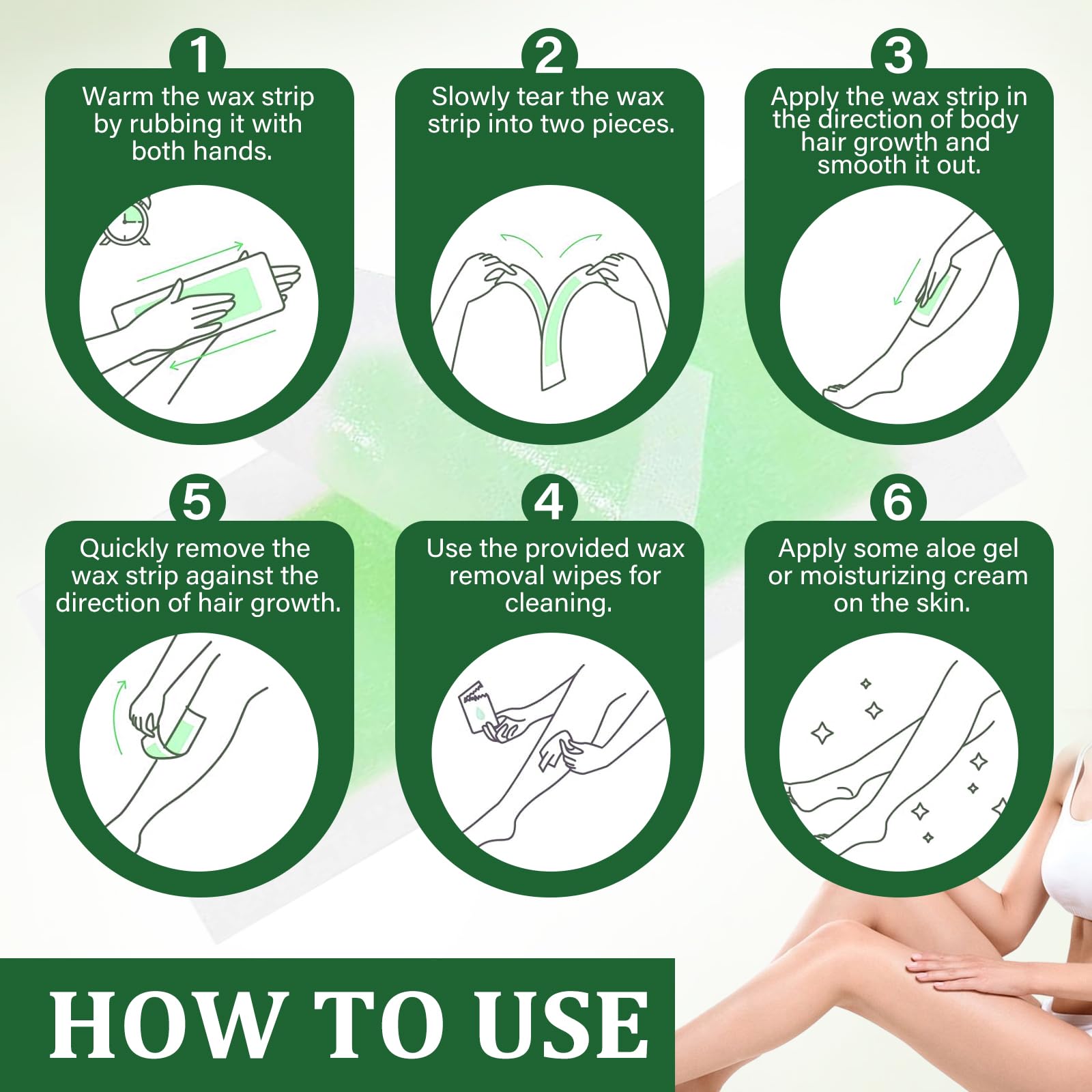 1
Warm the wax strip by rubbing it with both hands.

2
Slowly tear the wax strip into two pieces.

3
Apply the wax strip in the direction of body hair growth and smooth it out.

5
Quickly remove the wax strip against the direction of hair growth.

4
Use the provided wax removal wipes for cleaning.

6
Apply some aloe gel or moisturizing cream on the skin.

HOW TO USE