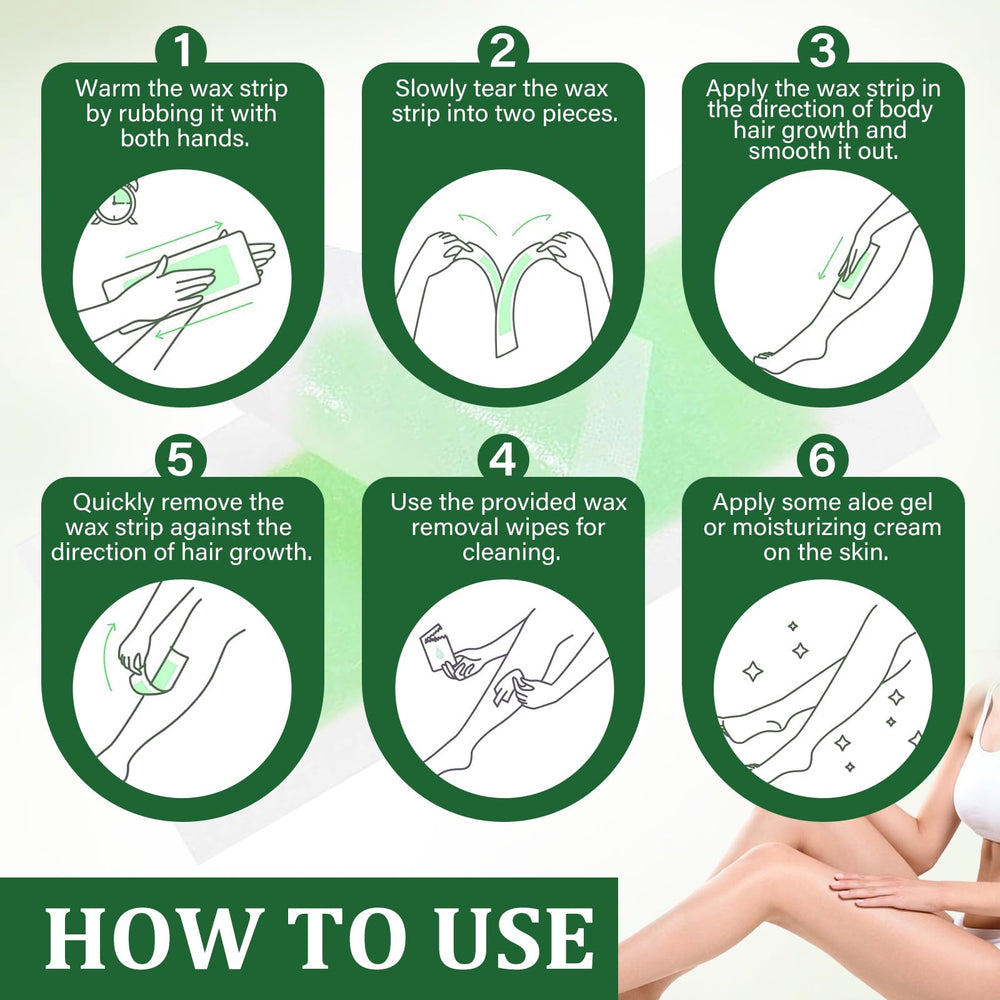 1
Warm the wax strip by rubbing it with both hands.

2
Slowly tear the wax strip into two pieces.

3
Apply the wax strip in the direction of body hair growth and smooth it out.

5
Quickly remove the wax strip against the direction of hair growth.

4
Use the provided wax removal wipes for cleaning.

6
Apply some aloe gel or moisturizing cream on the skin.

HOW TO USE