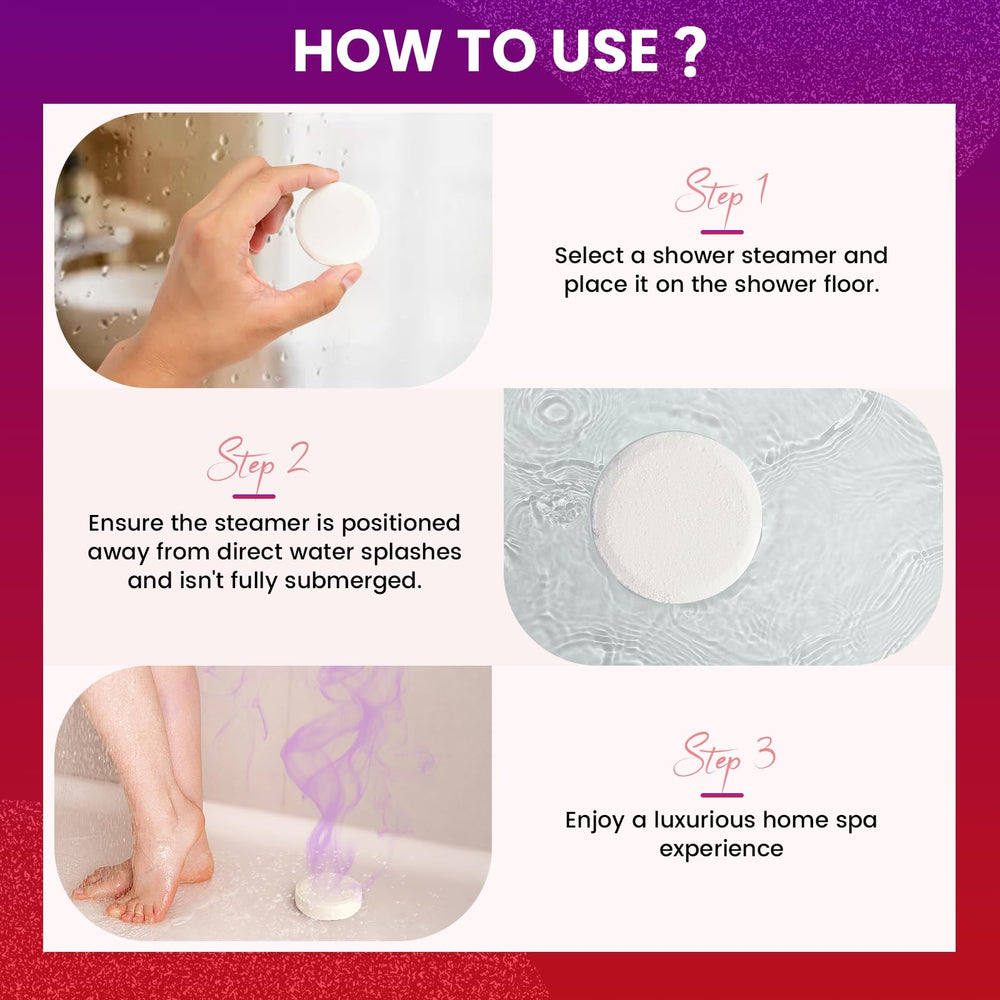 HOW TO USE ?

Step 1

Select a shower steamer and place it on the shower floor.

Step 2

Ensure the steamer is positioned away from direct water splashes and isn't fully submerged.

Step 3

Enjoy a luxurious home spa experience