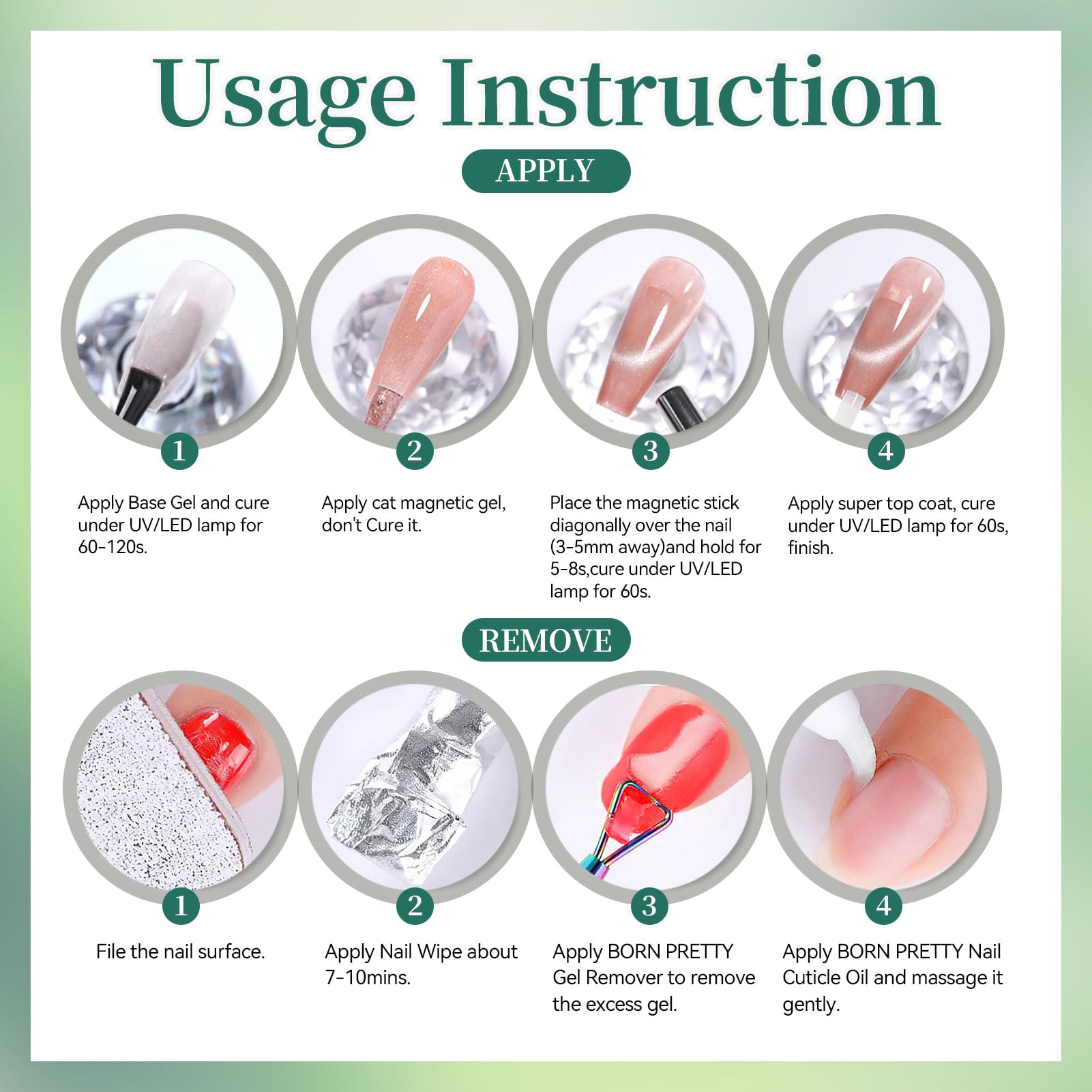 Usage Instruction

APPLY

1

Apply Base Gel and cure under UV/LED lamp for 60-120s.

2

Apply cat magnetic gel, don't Cure it.

3

Place the magnetic stick diagonally over the nail (3-5mm away)and hold for 5-8s,cure under UV/LED lamp for 60s.

4

Apply super top coat, cure under UV/LED lamp for 60s, finish.

REMOVE

1

File the nail surface.

2

Apply Nail Wipe about 7-10mins.

3

Apply BORN PRETTY Gel Remover to remove the excess gel.

4

Apply BORN PRETTY Nail Cuticle Oil and massage it gently.