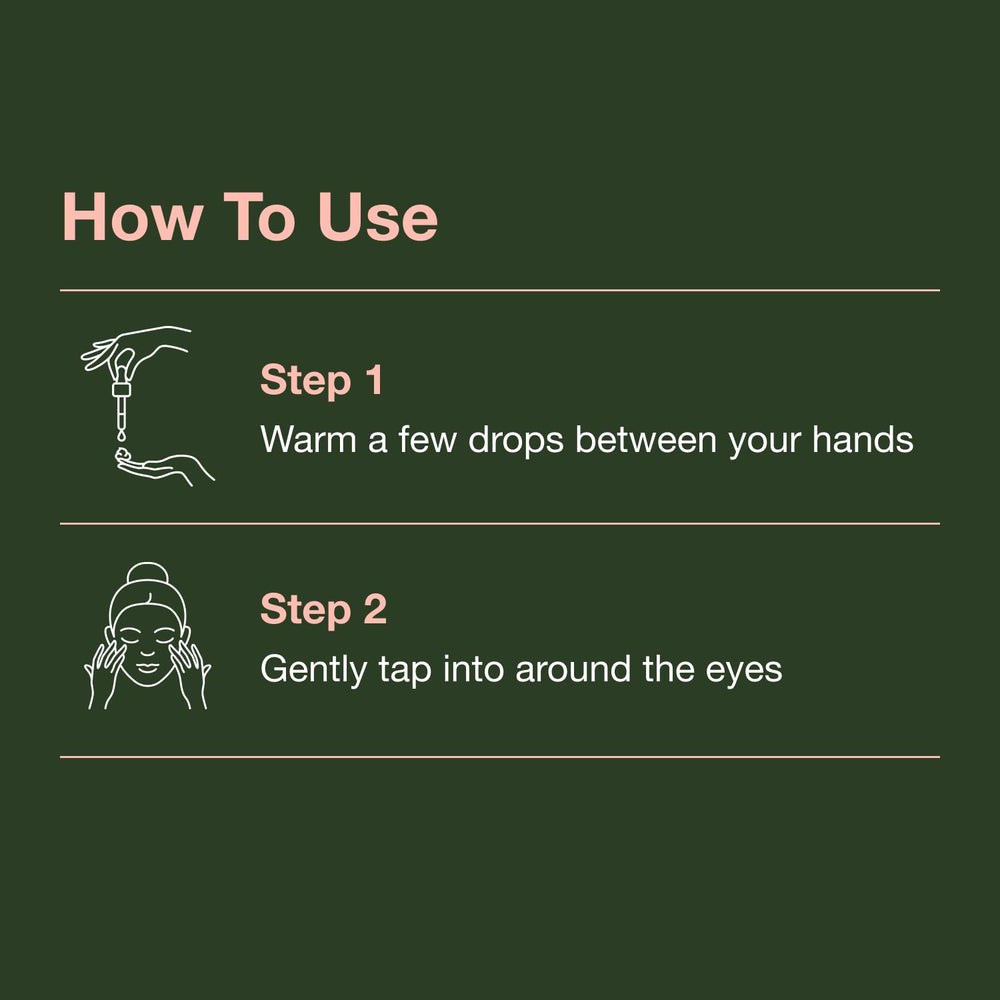 How To Use

Step 1
Warm a few drops between your hands

Step 2
Gently tap into around the eyes