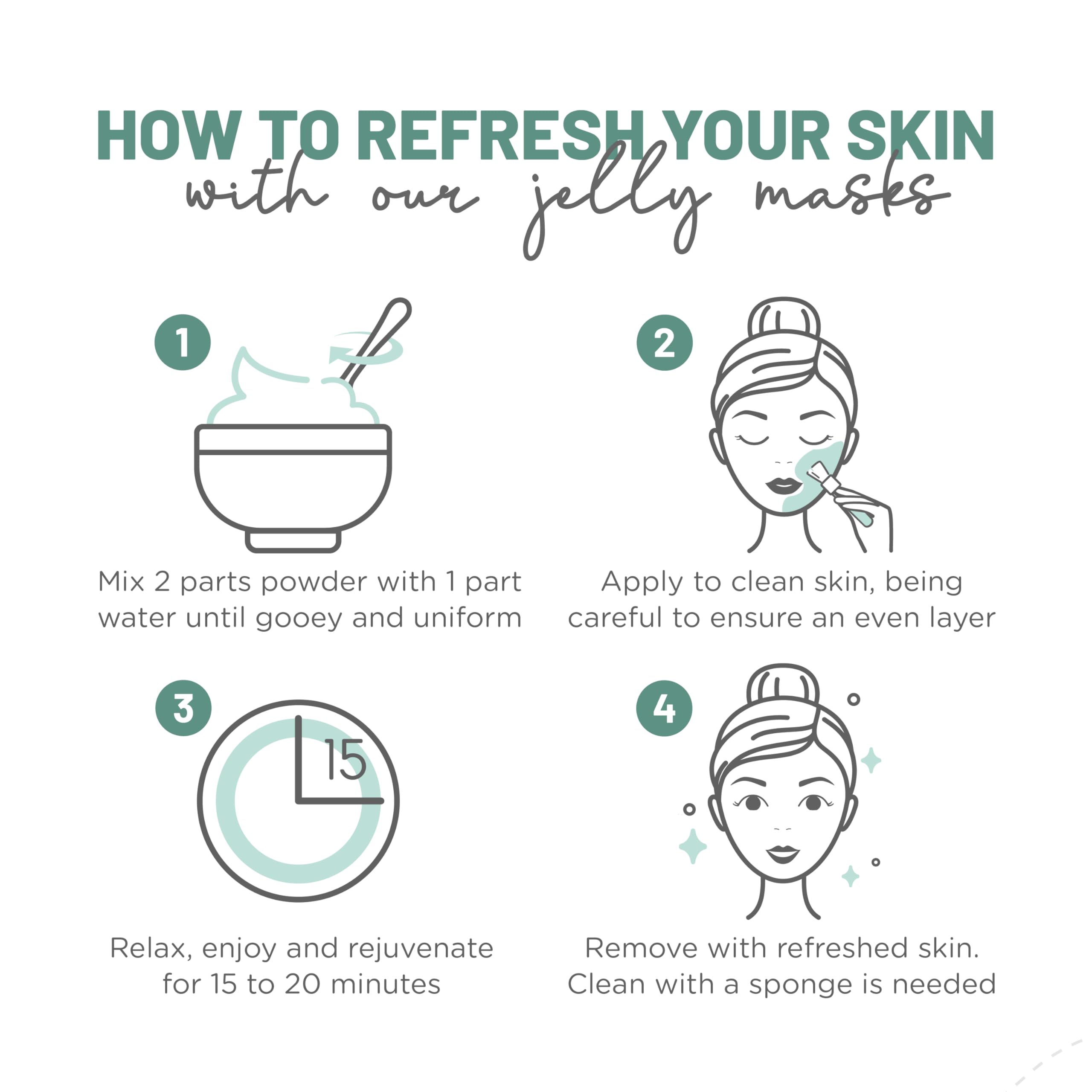 HOW TO REFRESH YOUR SKIN
with our jelly masks

1

Mix 2 parts powder with 1 part water until gooey and uniform

2

Apply to clean skin, being careful to ensure an even layer

3

15

Relax, enjoy and rejuvenate for 15 to 20 minutes

4

Remove with refreshed skin. Clean with a sponge is needed