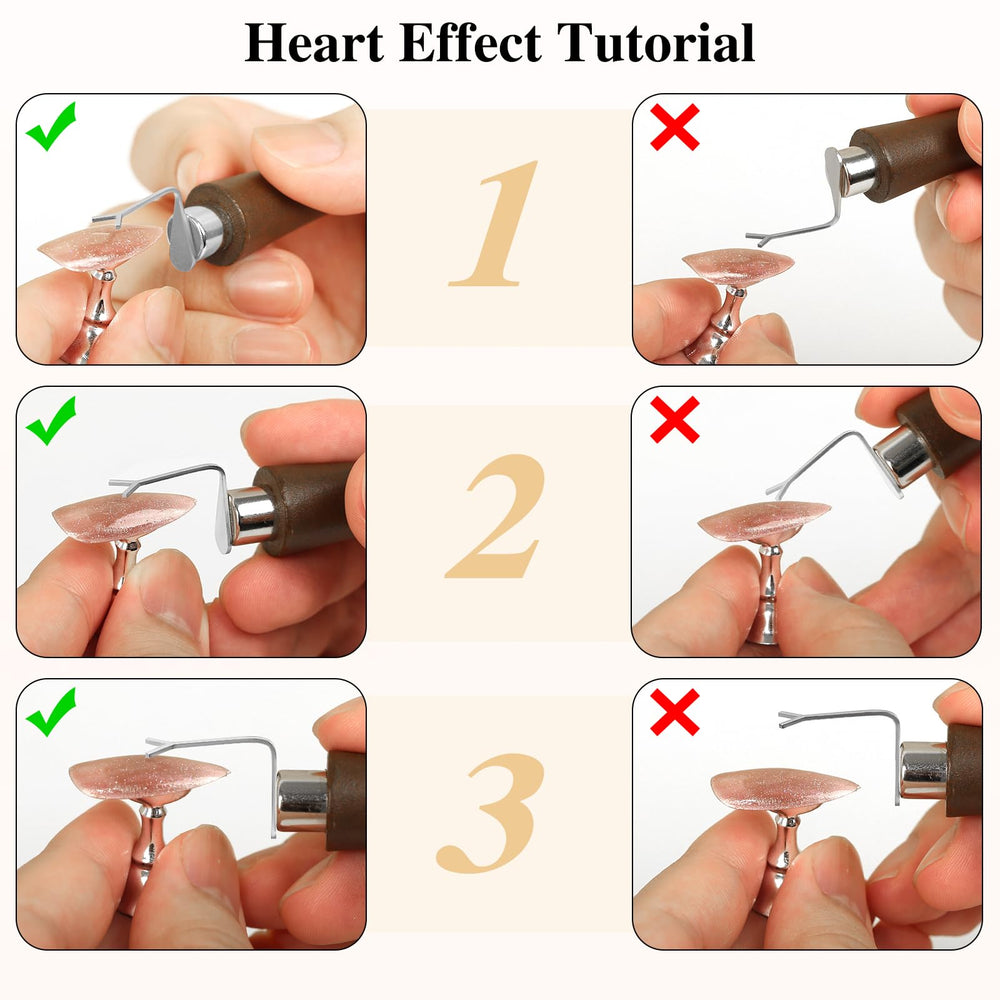 Heart Effect Tutorial

1

2

3