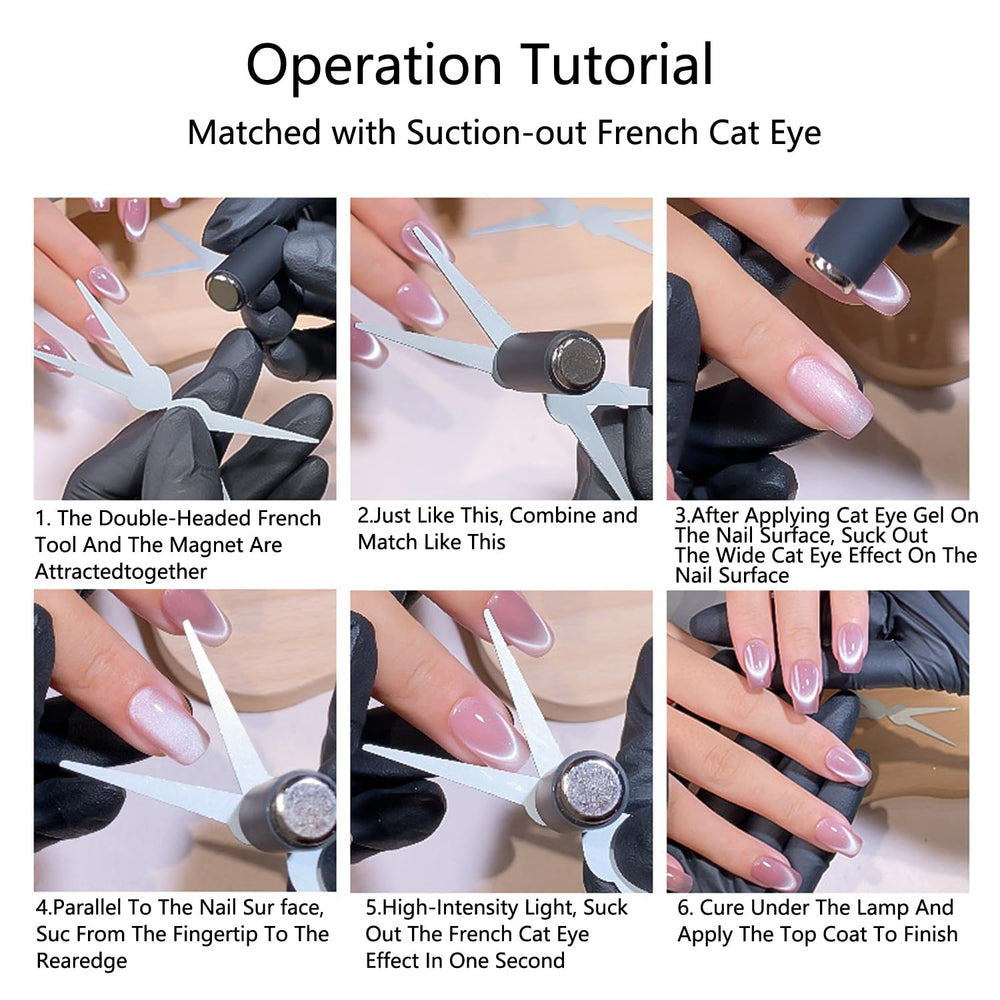 Operation Tutorial

Matched with Suction-out French Cat Eye

1. The Double-Headed French Tool And The Magnet Are Attractedtogether

2.Just Like This, Combine and Match Like This

3.After Applying Cat Eye Gel On The Nail Surface, Suck Out The Wide Cat Eye Effect On The Nail Surface

4.Parallel To The Nail Sur face, Suc From The Fingertip To The Rearedge

5.High-Intensity Light, Suck Out The French Cat Eye Effect In One Second

6. Cure Under The Lamp And Apply The Top Coat To Finish