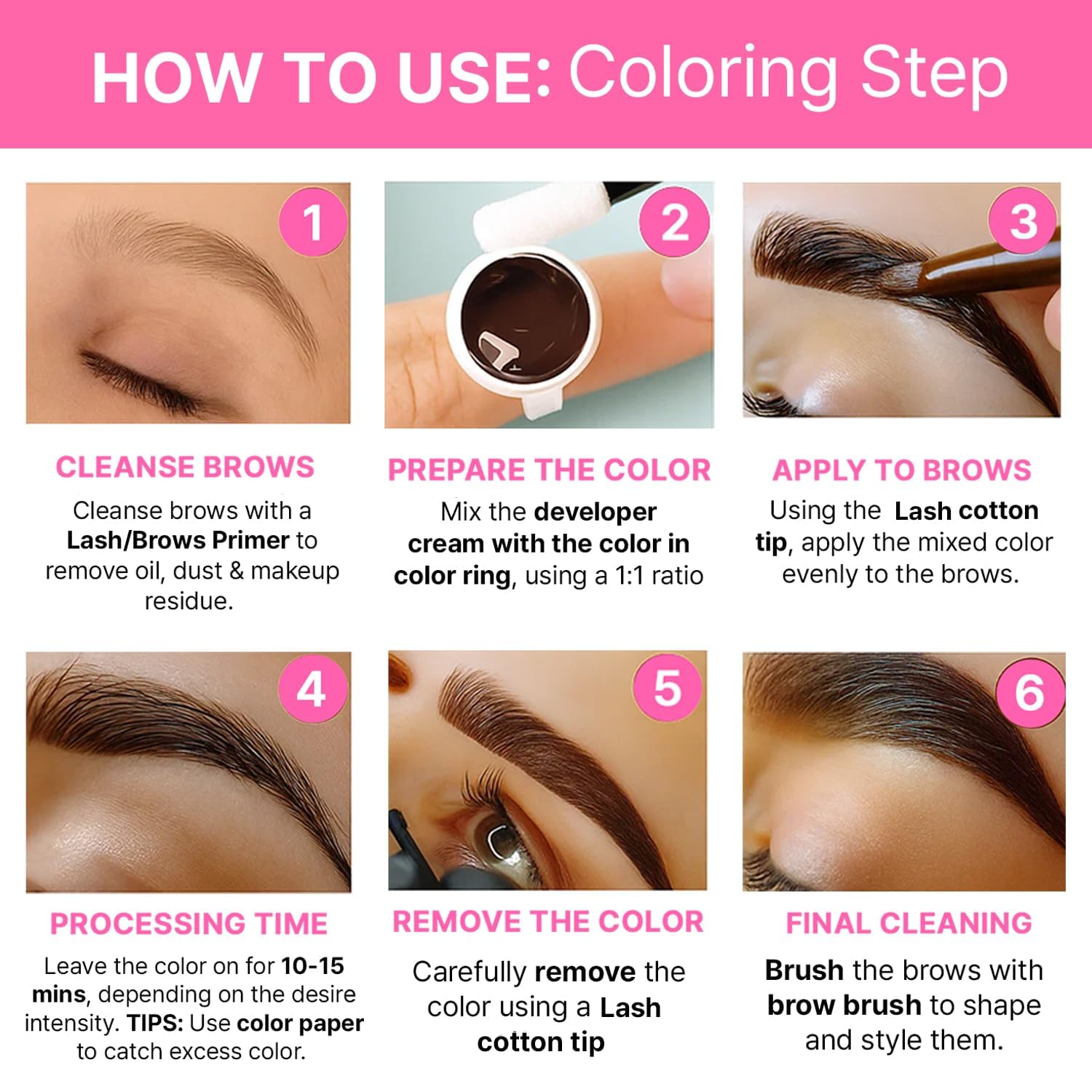 HOW TO USE: Coloring Step

1

CLEANSE BROWS

Cleanse brows with a Lash/Brows Primer to remove oil, dust & makeup residue.

2

PREPARE THE COLOR

Mix the developer cream with the color in color ring, using a 1:1 ratio

3

APPLY TO BROWS

Using the Lash cotton tip, apply the mixed color evenly to the brows.

4

PROCESSING TIME

Leave the color on for 10-15 mins, depending on the desire intensity. TIPS: Use color paper to catch excess color.

5

REMOVE THE COLOR

Carefully remove the color using a Lash cotton tip

6

FINAL CLEANING

Brush the brows with brow brush to shape and style them.