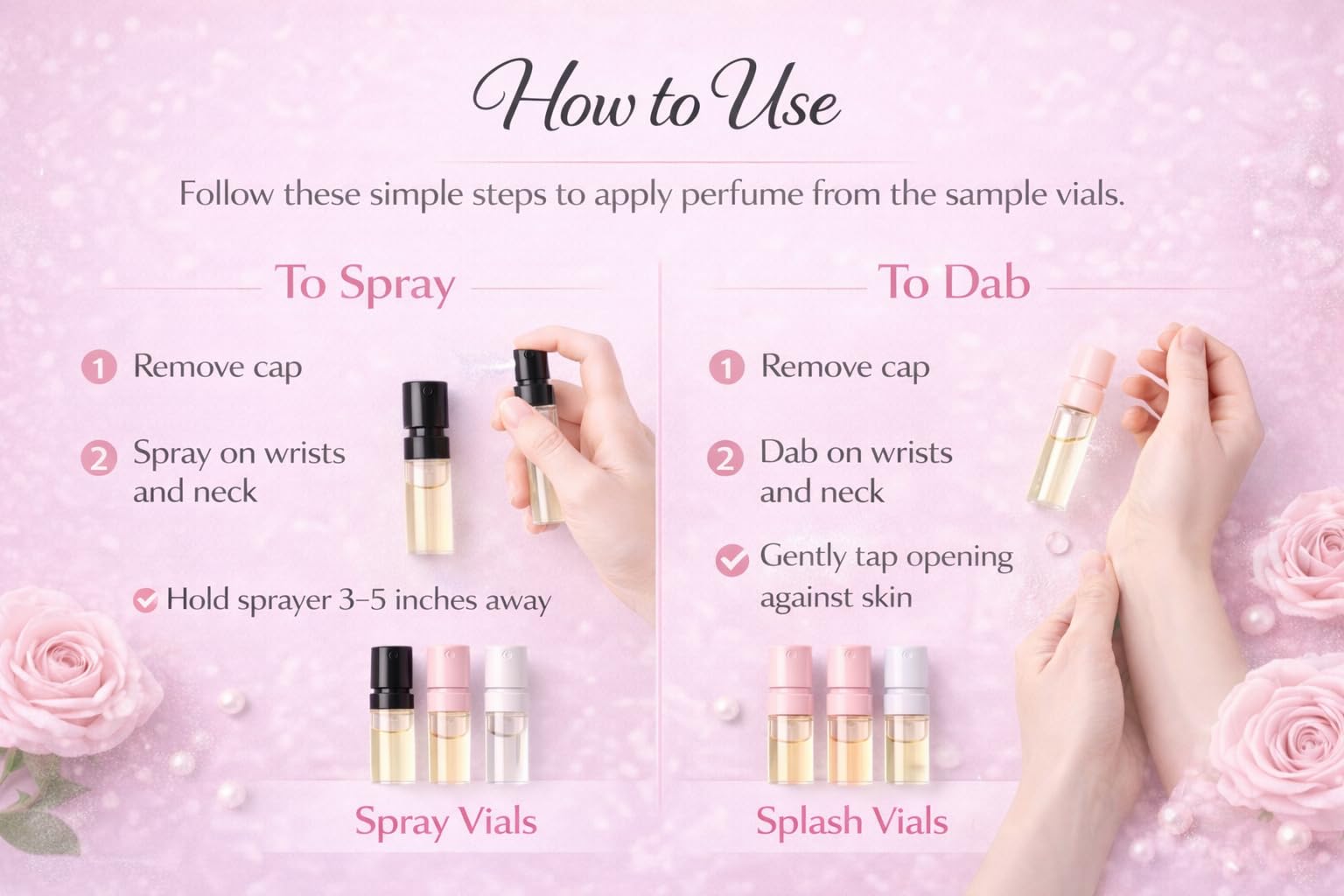 How to Use

Follow these simple steps to apply perfume from the sample vials.

To Spray

1 Remove cap

2 Spray on wrists and neck

Hold sprayer 3–5 inches away

Spray Vials

To Dab

1 Remove cap

2 Dab on wrists and neck

Gently tap opening against skin

Splash Vials