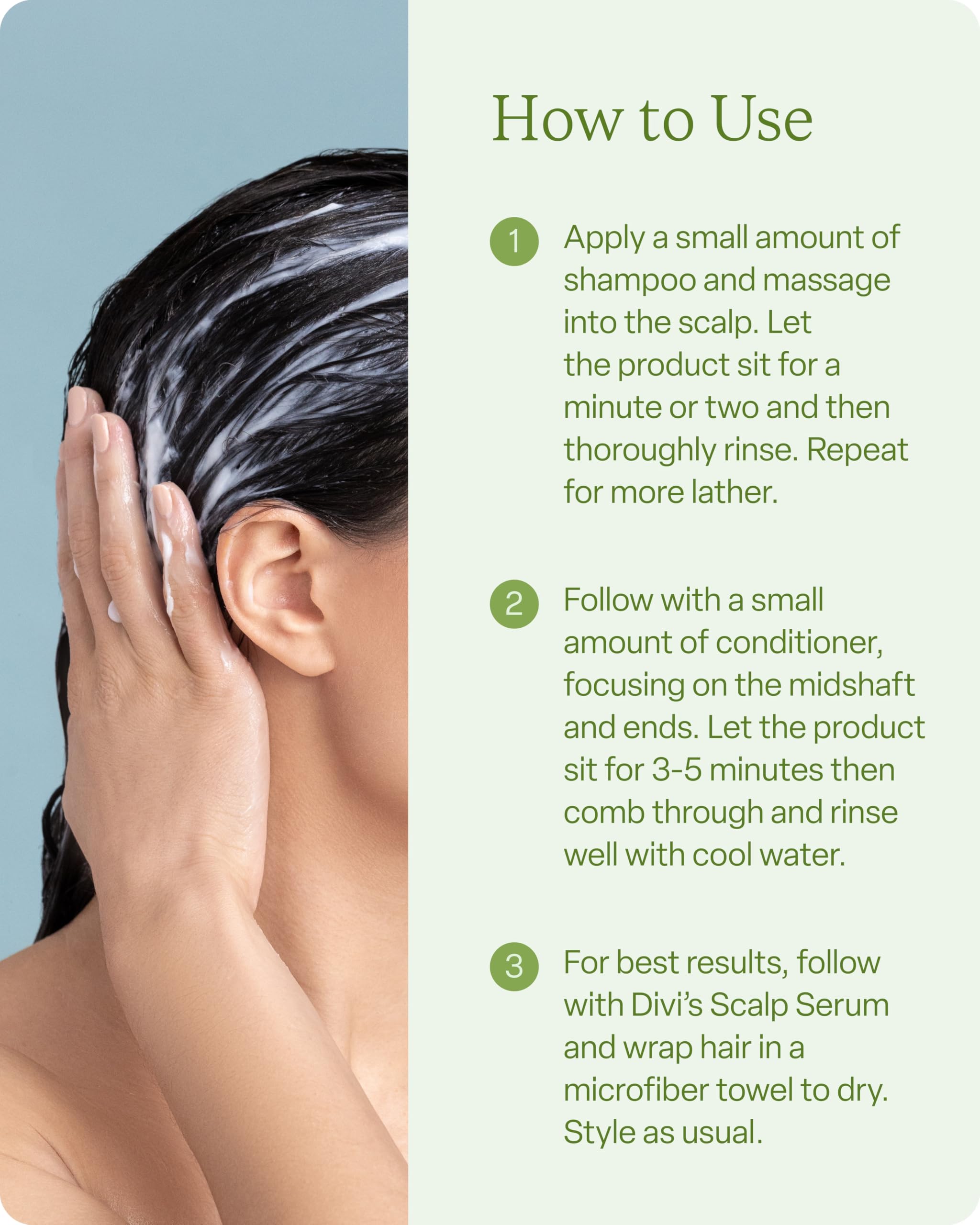 How to Use

1 Apply a small amount of shampoo and massage into the scalp. Let the product sit for a minute or two and then thoroughly rinse. Repeat for more lather.

2 Follow with a small amount of conditioner, focusing on the midshaft and ends. Let the product sit for 3-5 minutes then comb through and rinse well with cool water.

3 For best results, follow with Divi's Scalp Serum and wrap hair in a microfiber towel to dry. Style as usual.