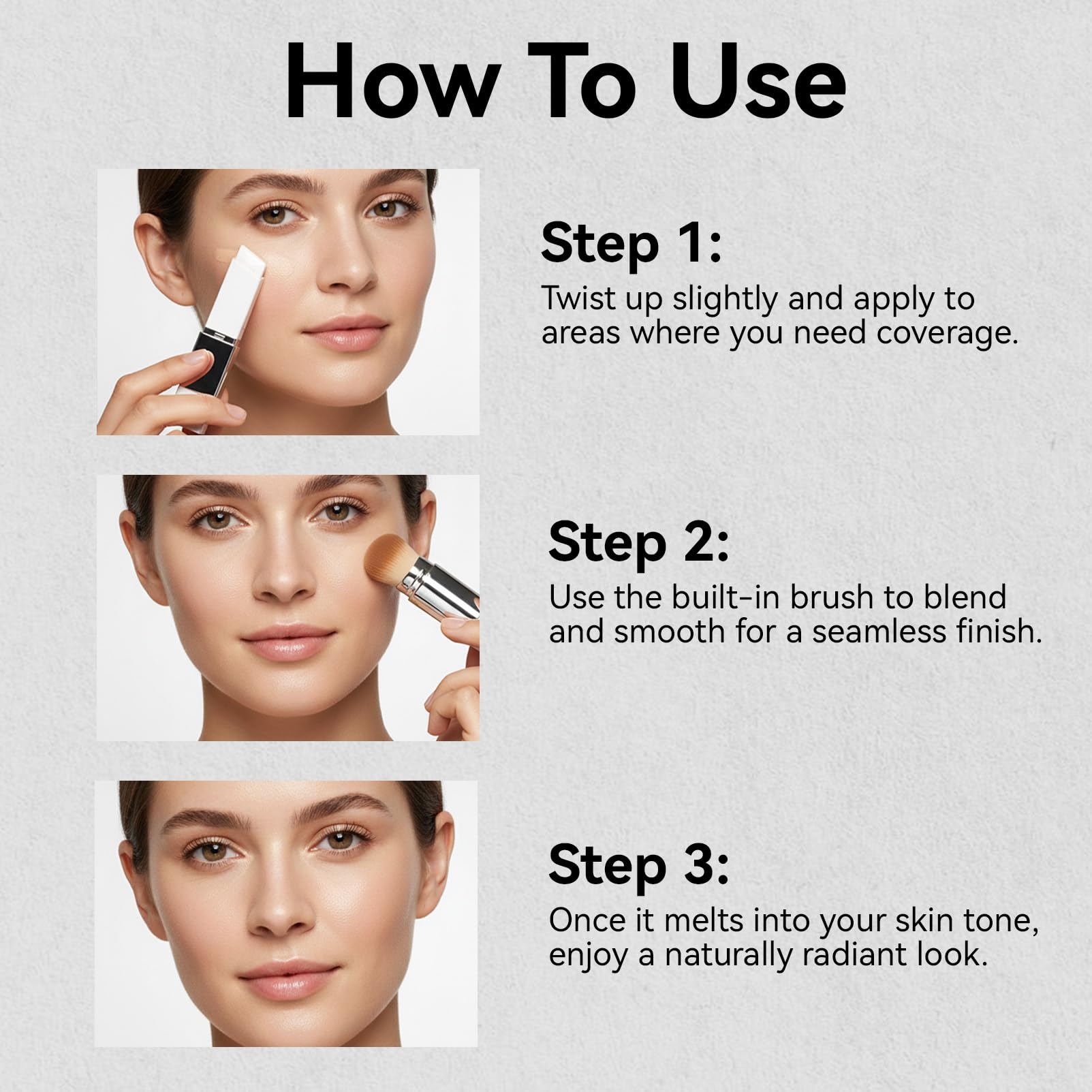 How To Use

Step 1:
Twist up slightly and apply to areas where you need coverage.

Step 2:
Use the built-in brush to blend and smooth for a seamless finish.

Step 3:
Once it melts into your skin tone, enjoy a naturally radiant look.