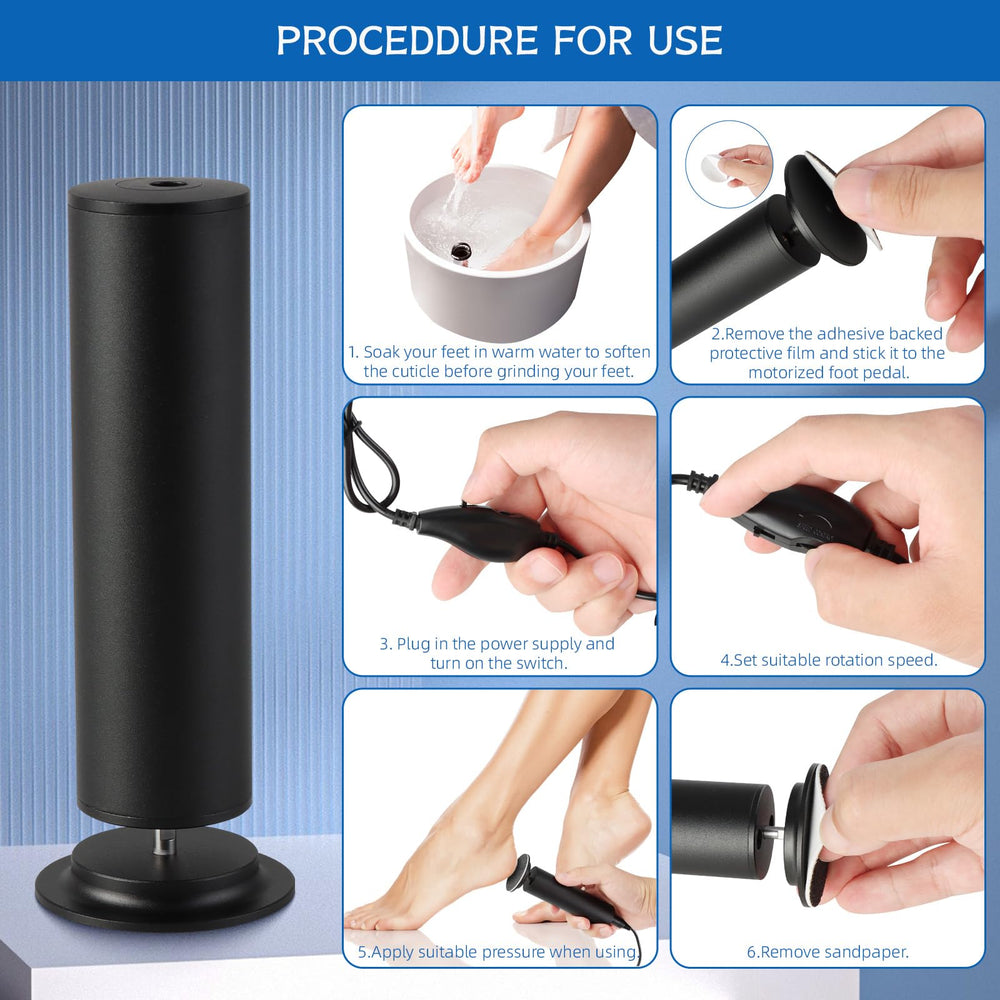 PROCEDDURE FOR USE

1. Soak your feet in warm water to soften the cuticle before grinding your feet.

2.Remove the adhesive backed protective film and stick it to the motorized foot pedal.

3. Plug in the power supply and turn on the switch.

4.Set suitable rotation speed.

5.Apply suitable pressure when using.

6.Remove sandpaper.