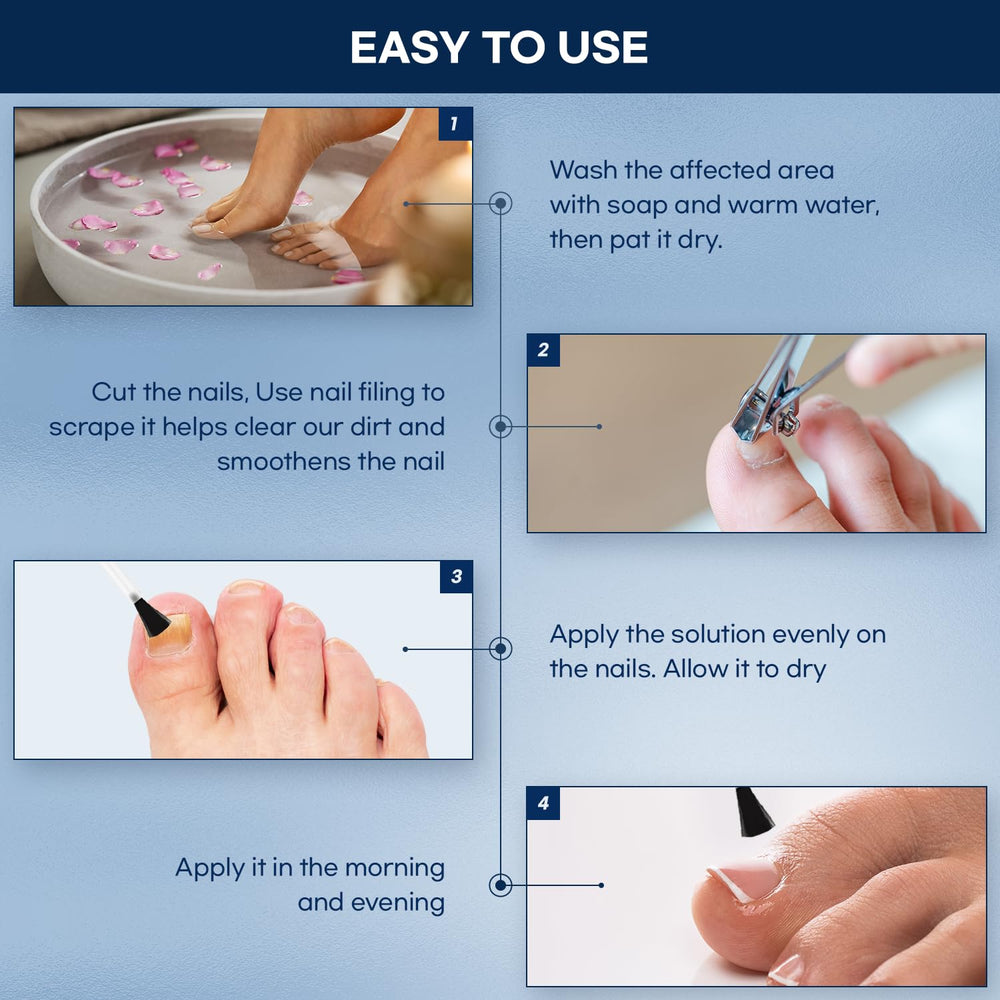 EASY TO USE

1

Wash the affected area with soap and warm water, then pat it dry.

2

Cut the nails, Use nail filing to scrape it helps clear our dirt and smoothens the nail

3

Apply the solution evenly on the nails. Allow it to dry

4

Apply it in the morning and evening