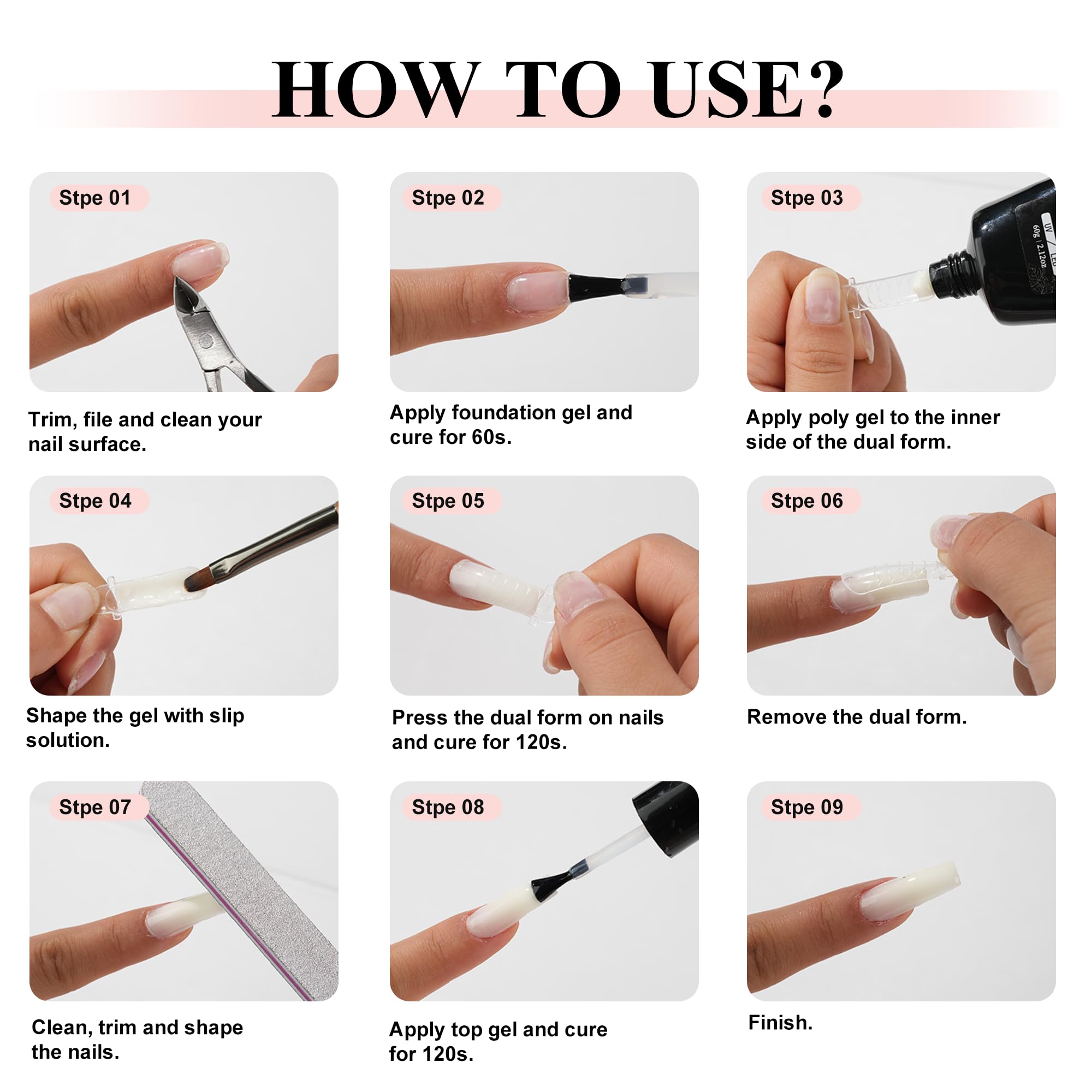 HOW TO USE?

Stpe 01

Trim, file and clean your nail surface.

Stpe 02

Apply foundation gel and cure for 60s.

Stpe 03

UV / LED
60g | 2.12oz

Apply poly gel to the inner side of the dual form.

Stpe 04

Shape the gel with slip solution.

Stpe 05

Press the dual form on nails and cure for 120s.

Stpe 06

Remove the dual form.

Stpe 07

Clean, trim and shape the nails.

Stpe 08

Apply top gel and cure for 120s.

Stpe 09

Finish.