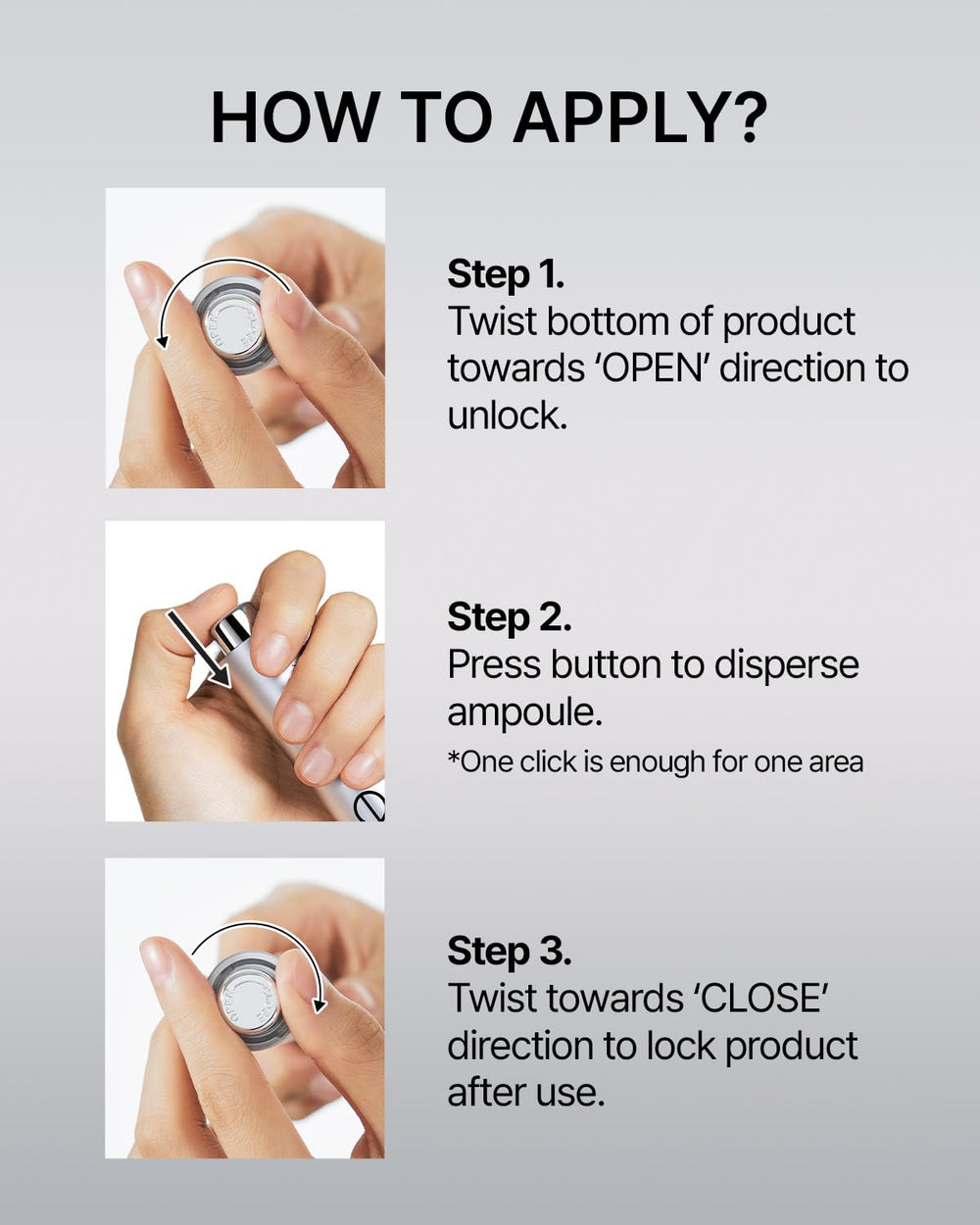 HOW TO APPLY?

Step 1.
Twist bottom of product towards ‘OPEN’ direction to unlock.

Step 2.
Press button to disperse ampoule.
*One click is enough for one area

Step 3.
Twist towards ‘CLOSE’ direction to lock product after use.