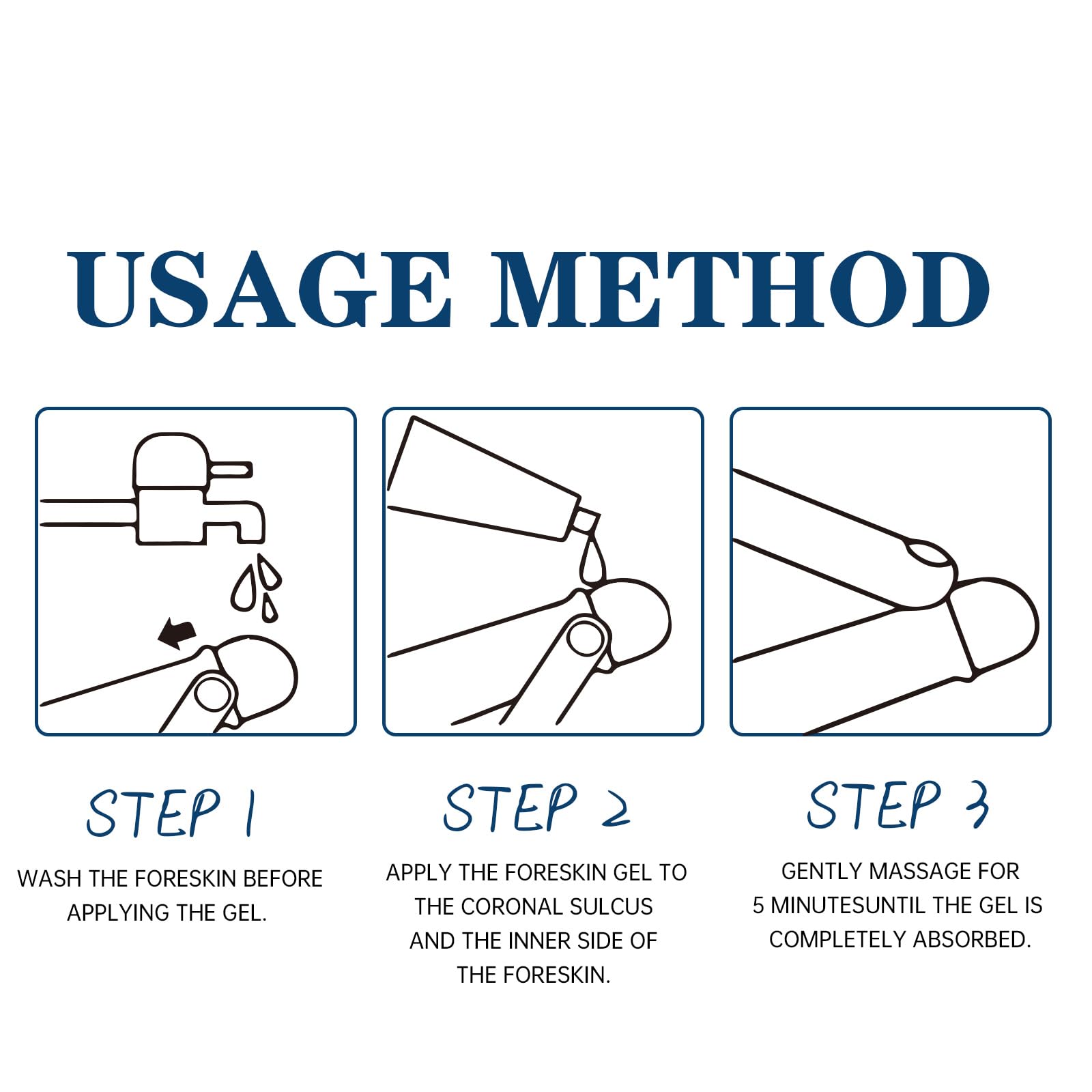 USAGE METHOD

STEP 1

WASH THE FORESKIN BEFORE APPLYING THE GEL.

STEP 2

APPLY THE FORESKIN GEL TO THE CORONAL SULCUS AND THE INNER SIDE OF THE FORESKIN.

STEP 3

GENTLY MASSAGE FOR 5 MINUTESUNTIL THE GEL IS COMPLETELY ABSORBED.