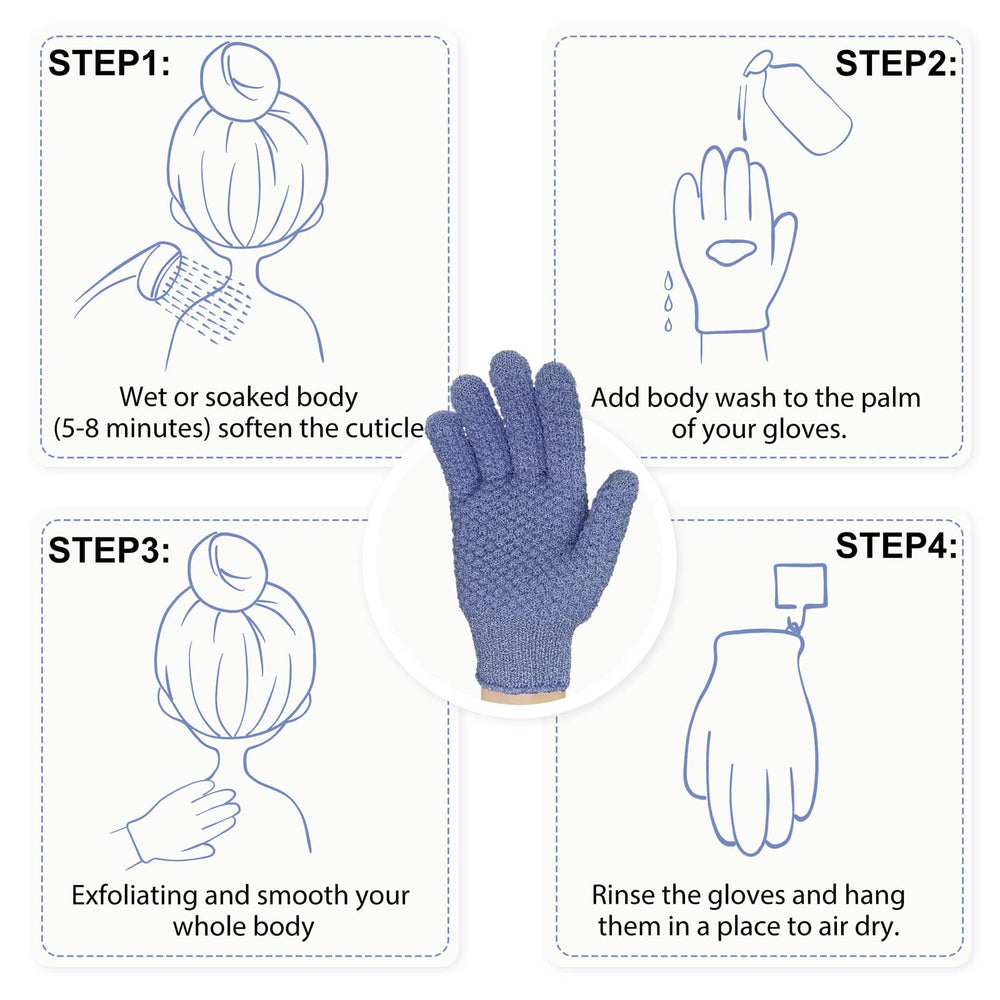 STEP1:

Wet or soaked body (5-8 minutes) soften the cuticle

STEP2:

Add body wash to the palm of your gloves.

STEP3:

Exfoliating and smooth your whole body

STEP4:

Rinse the gloves and hang them in a place to air dry.