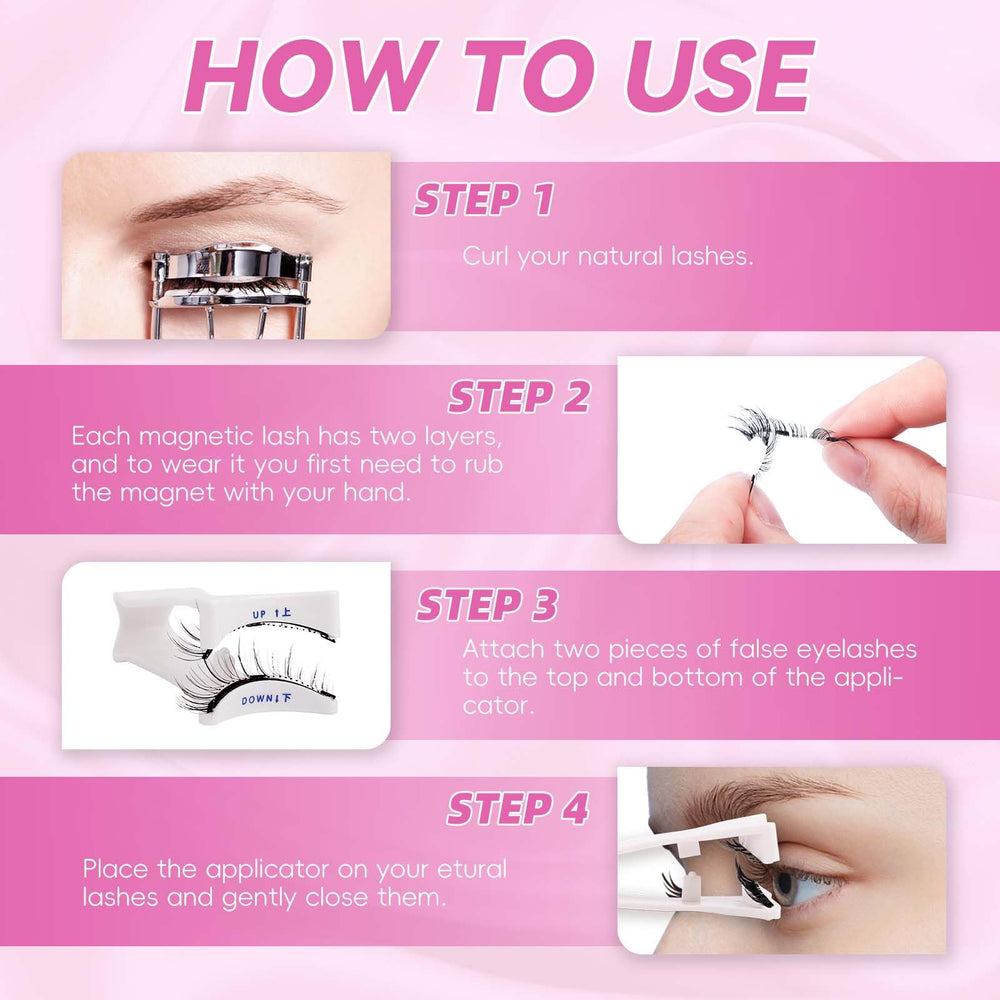 HOW TO USE

STEP 1

Curl your natural lashes.

STEP 2

Each magnetic lash has two layers, and to wear it you first need to rub the magnet with your hand.

UP 1上

DOWN1下

STEP 3

Attach two pieces of false eyelashes to the top and bottom of the applicator.

STEP 4

Place the applicator on your etural lashes and gently close them.