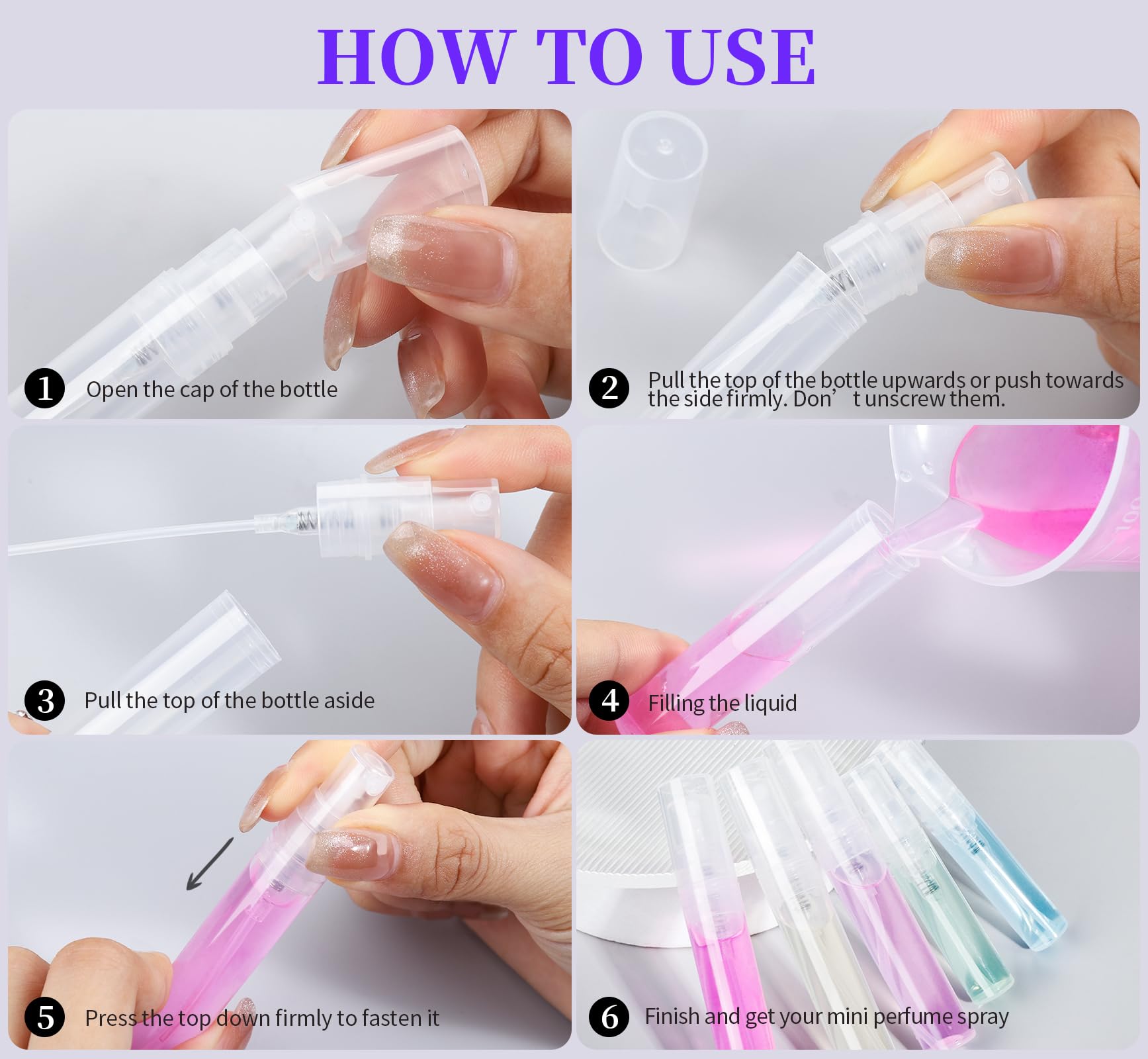 HOW TO USE

1 Open the cap of the bottle

2 Pull the top of the bottle upwards or push towards the side firmly. Don’ t unscrew them.

3 Pull the top of the bottle aside

4 Filling the liquid

5 Press the top down firmly to fasten it

6 Finish and get your mini perfume spray