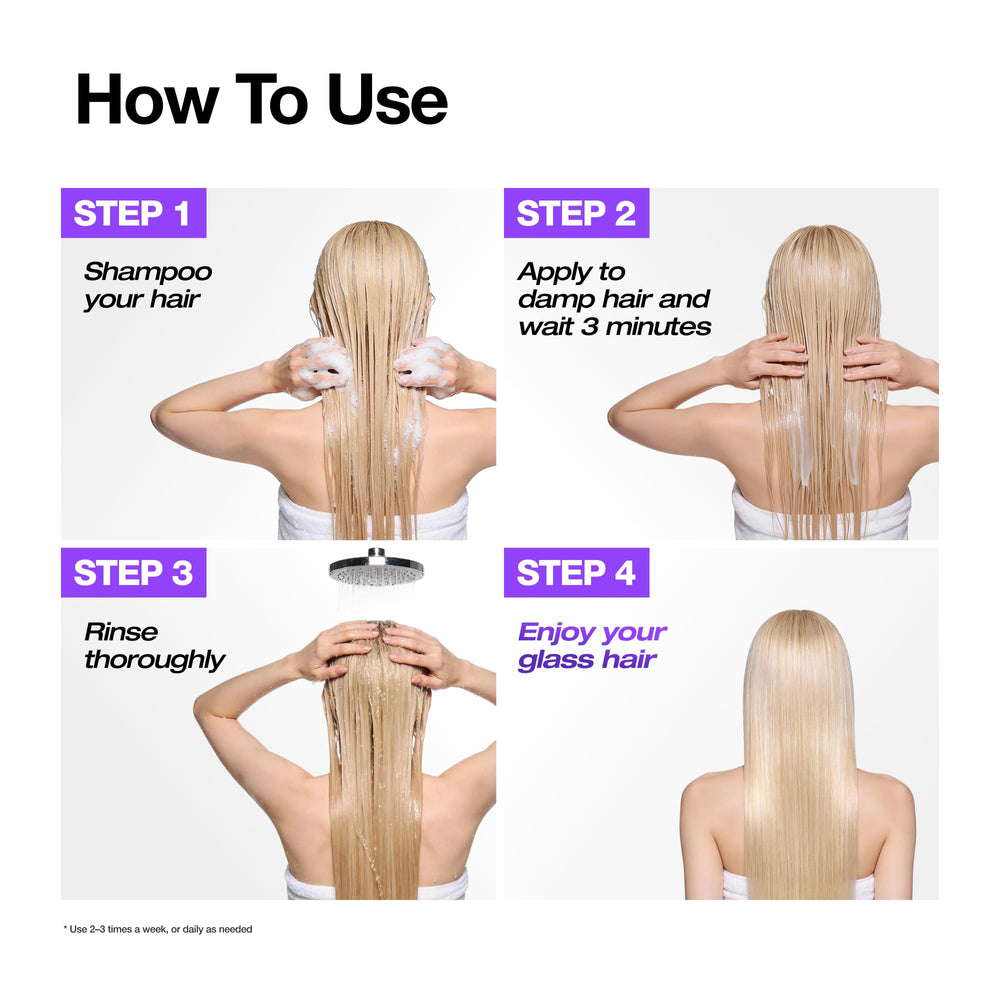 How To Use

STEP 1

Shampoo your hair

STEP 2

Apply to damp hair and wait 3 minutes

STEP 3

Rinse thoroughly

STEP 4

Enjoy your glass hair

* Use 2–3 times a week, or daily as needed