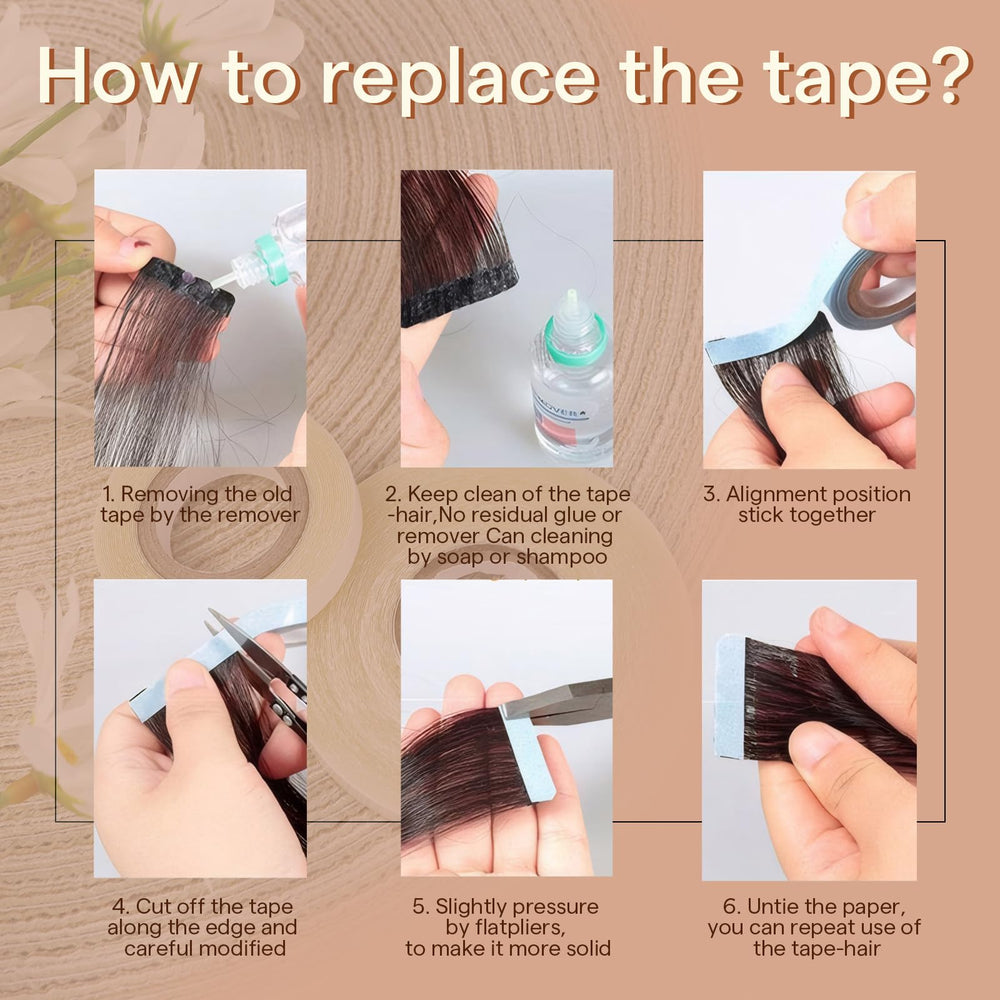 How to replace the tape?

1. Removing the old tape by the remover

2. Keep clean of the tape -hair,No residual glue or remover Can cleaning by soap or shampoo

3. Alignment position stick together

4. Cut off the tape along the edge and careful modified

5. Slightly pressure by flatpliers, to make it more solid

6. Untie the paper, you can repeat use of the tape-hair