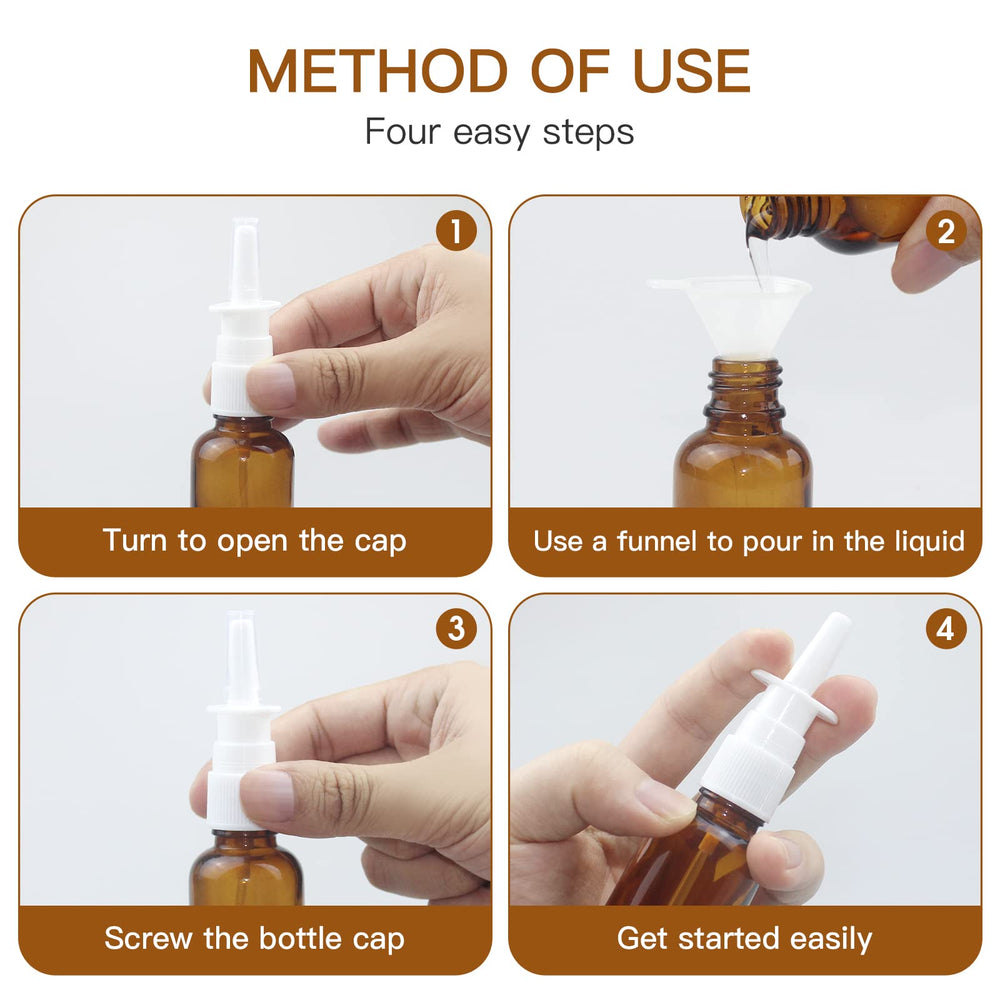 METHOD OF USE

Four easy steps

1

Turn to open the cap

2

Use a funnel to pour in the liquid

3

Screw the bottle cap

4

Get started easily