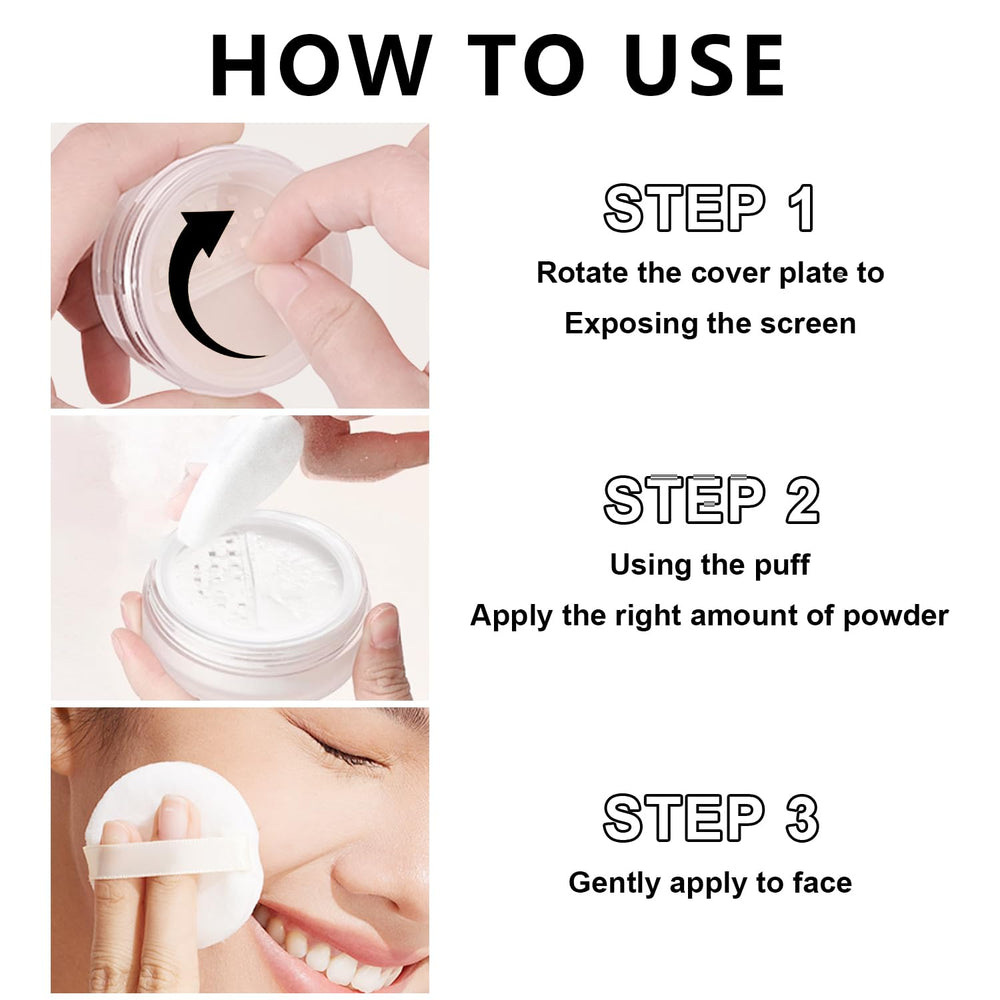 HOW TO USE

STEP 1
Rotate the cover plate to
Exposing the screen

STEP 2
Using the puff
Apply the right amount of powder

STEP 3
Gently apply to face