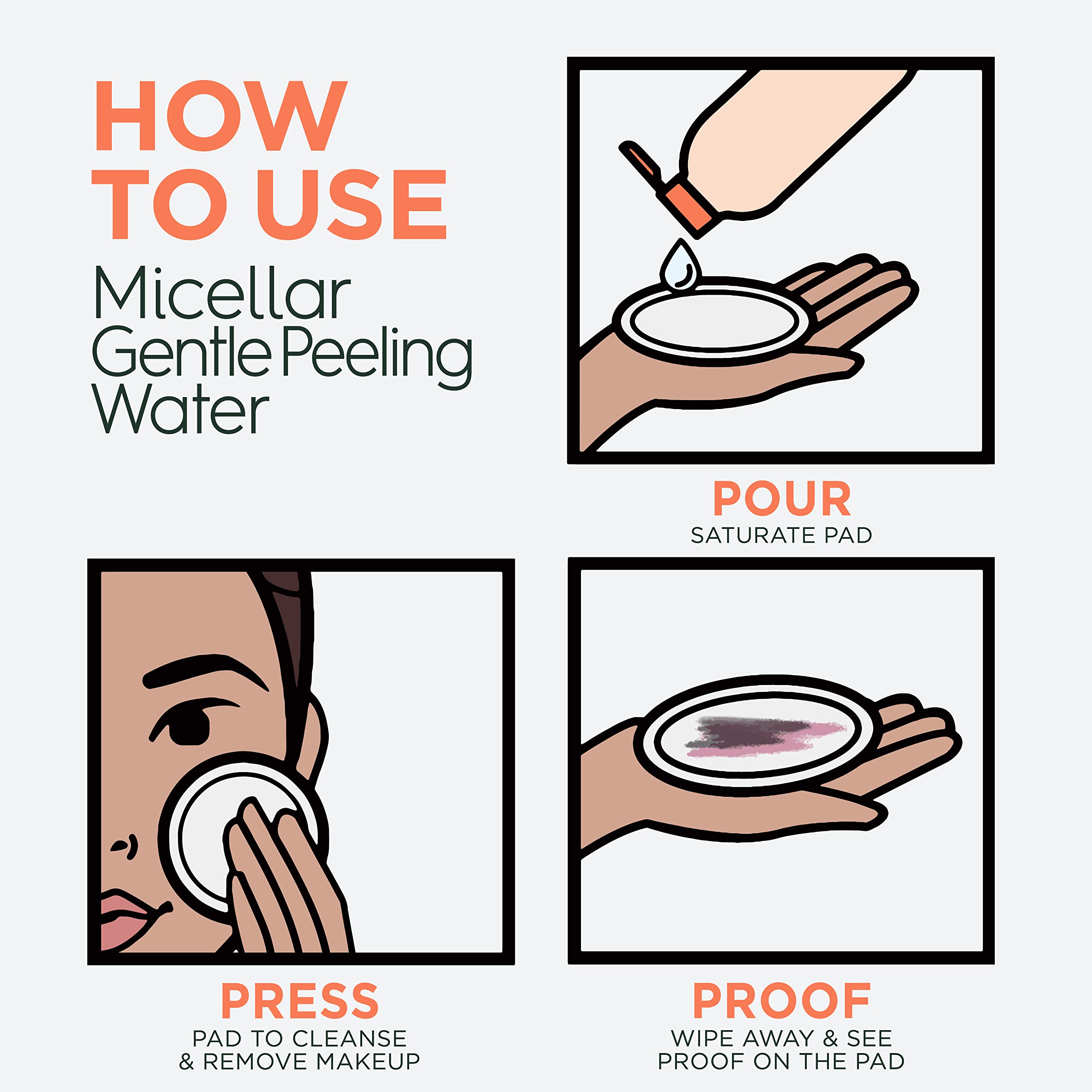 HOW TO USE
Micellar Gentle Peeling Water

POUR
SATURATE PAD

PRESS
PAD TO CLEANSE & REMOVE MAKEUP

PROOF
WIPE AWAY & SEE PROOF ON THE PAD