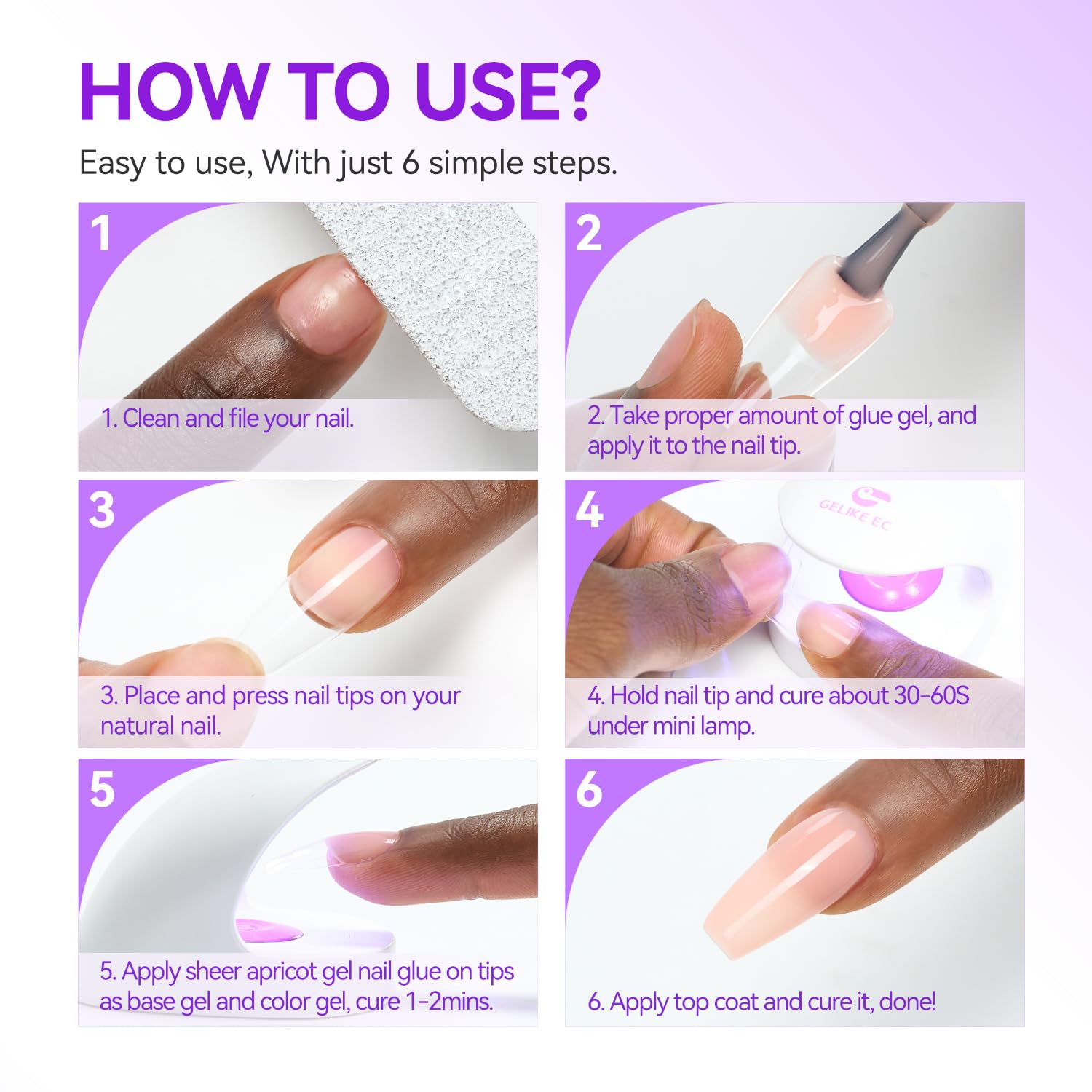 HOW TO USE?

Easy to use, With just 6 simple steps.

1

1. Clean and file your nail.

2

2. Take proper amount of glue gel, and apply it to the nail tip.

3

3. Place and press nail tips on your natural nail.

4

GELIKE EC

4. Hold nail tip and cure about 30-60S under mini lamp.

5

5. Apply sheer apricot gel nail glue on tips as base gel and color gel, cure 1-2mins.

6

6. Apply top coat and cure it, done!