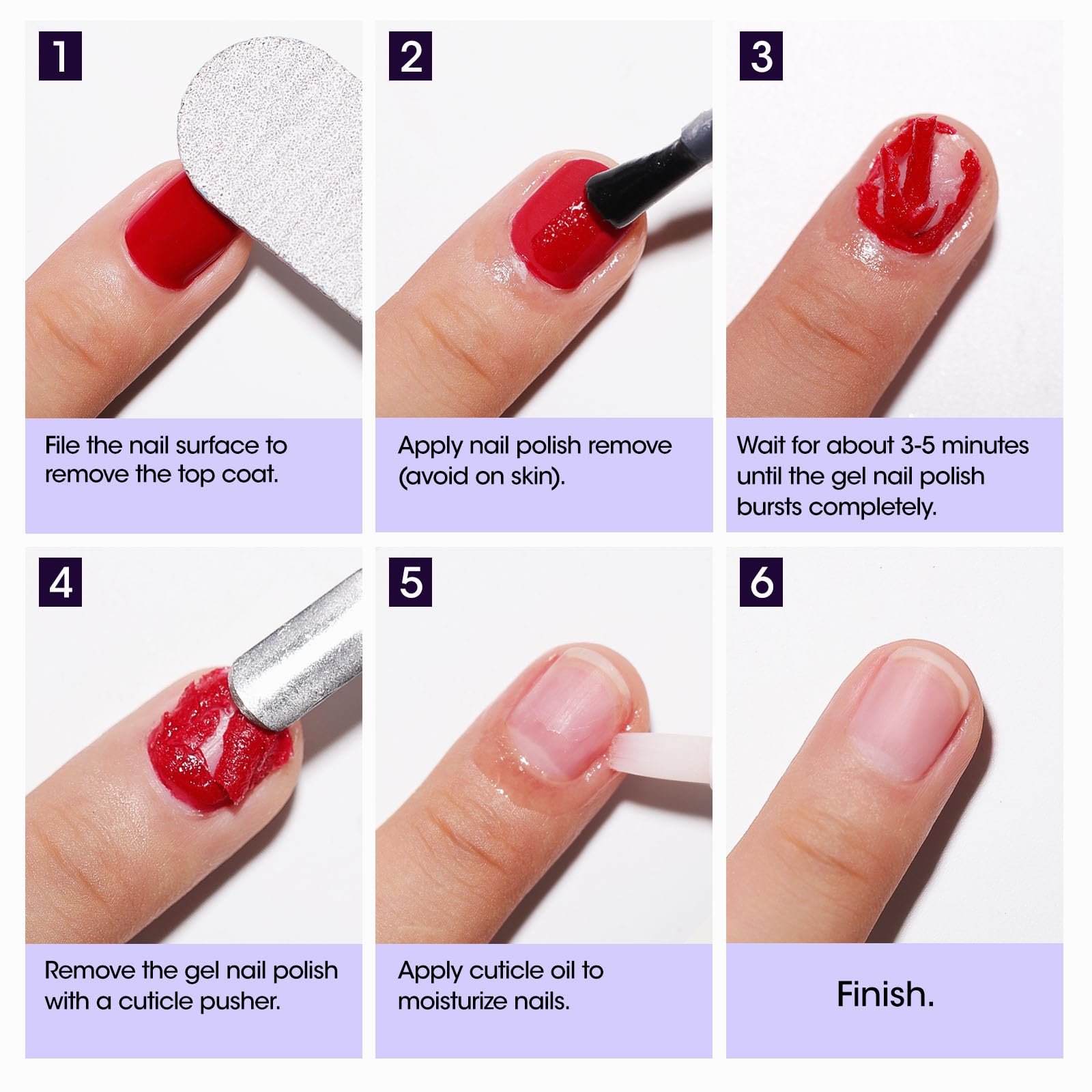 1

File the nail surface to remove the top coat.

2

Apply nail polish remove (avoid on skin).

3

Wait for about 3-5 minutes until the gel nail polish bursts completely.

4

Remove the gel nail polish with a cuticle pusher.

5

Apply cuticle oil to moisturize nails.

6

Finish.