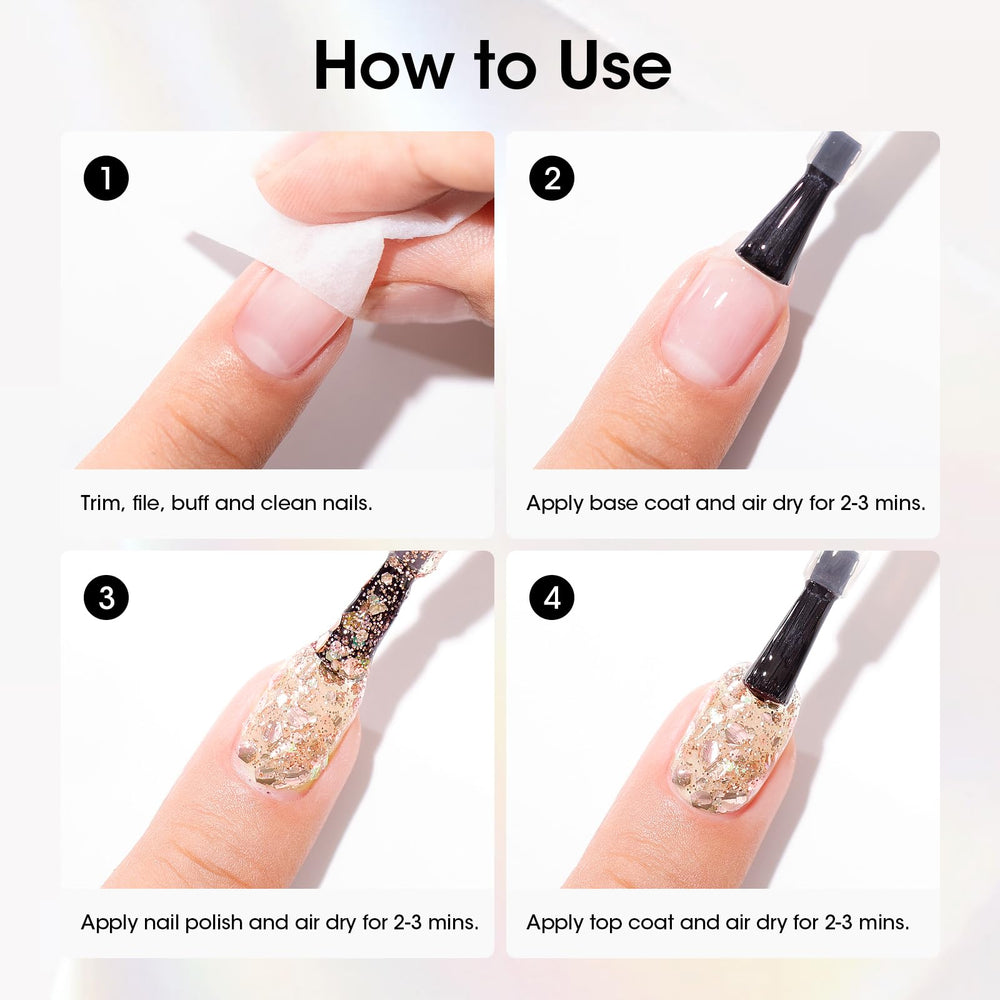 How to Use

1

Trim, file, buff and clean nails.

2

Apply base coat and air dry for 2-3 mins.

3

Apply nail polish and air dry for 2-3 mins.

4

Apply top coat and air dry for 2-3 mins.