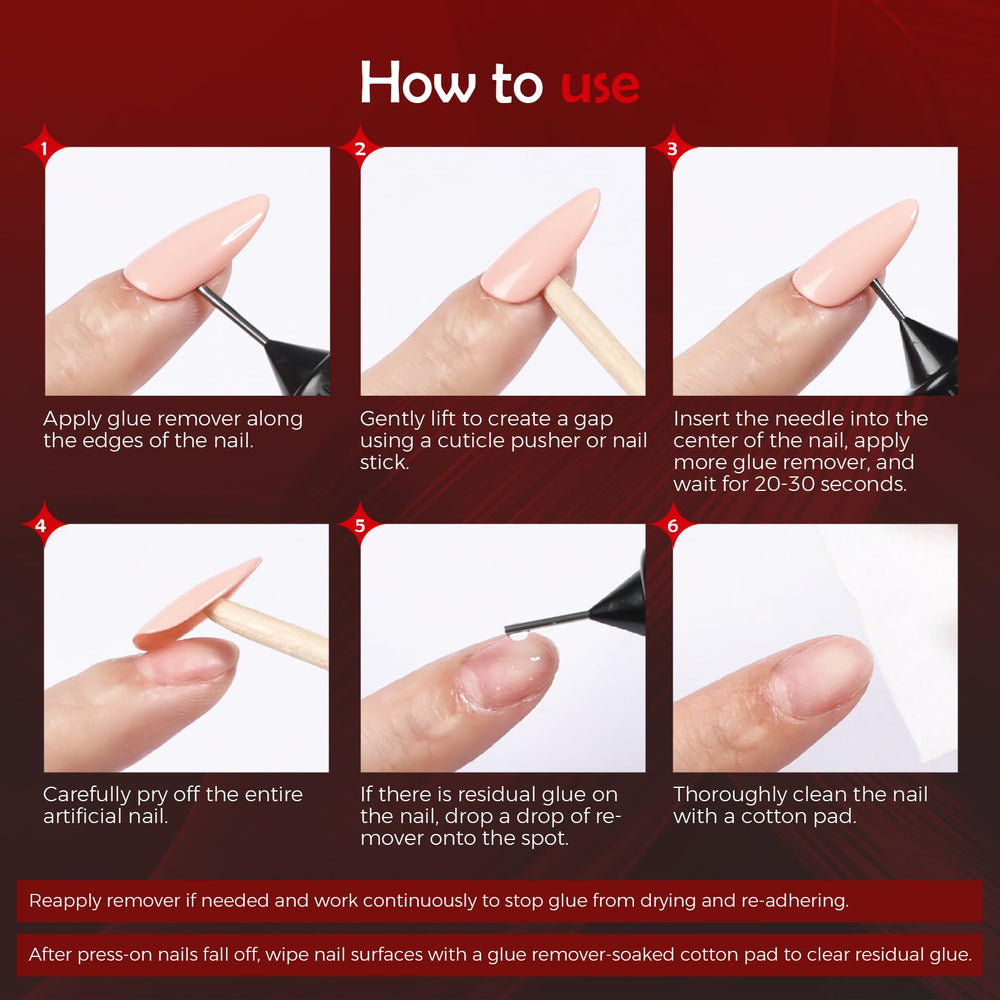 How to use

1

Apply glue remover along the edges of the nail.

2

Gently lift to create a gap using a cuticle pusher or nail stick.

3

Insert the needle into the center of the nail, apply more glue remover, and wait for 20-30 seconds.

4

Carefully pry off the entire artificial nail.

5

If there is residual glue on the nail, drop a drop of remover onto the spot.

6

Thoroughly clean the nail with a cotton pad.

Reapply remover if needed and work continuously to stop glue from drying and re-adhering.

After press-on nails fall off, wipe nail surfaces with a glue remover-soaked cotton pad to clear residual glue.