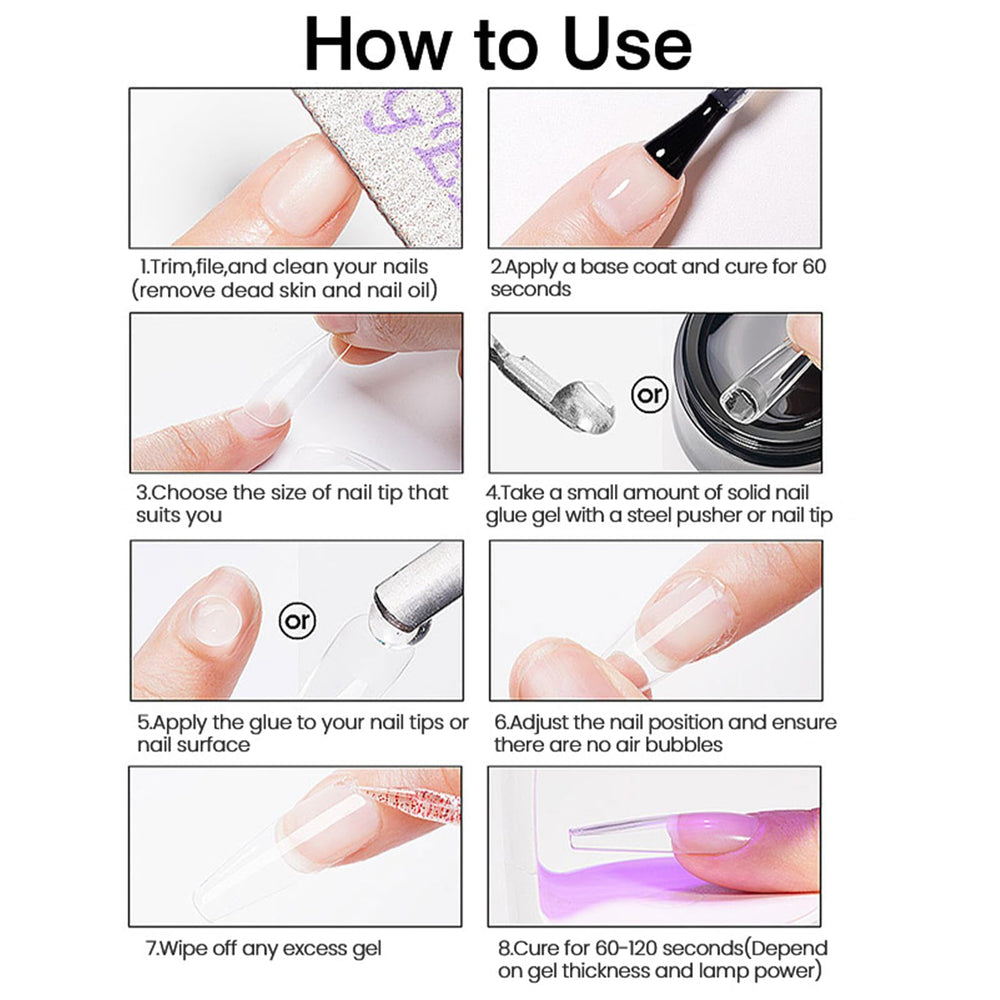 How to Use

1.Trim,file,and clean your nails (remove dead skin and nail oil)

2.Apply a base coat and cure for 60 seconds

3.Choose the size of nail tip that suits you

or

4.Take a small amount of solid nail glue gel with a steel pusher or nail tip

or

5.Apply the glue to your nail tips or nail surface

6.Adjust the nail position and ensure there are no air bubbles

7.Wipe off any excess gel

8.Cure for 60-120 seconds(Depend on gel thickness and lamp power)